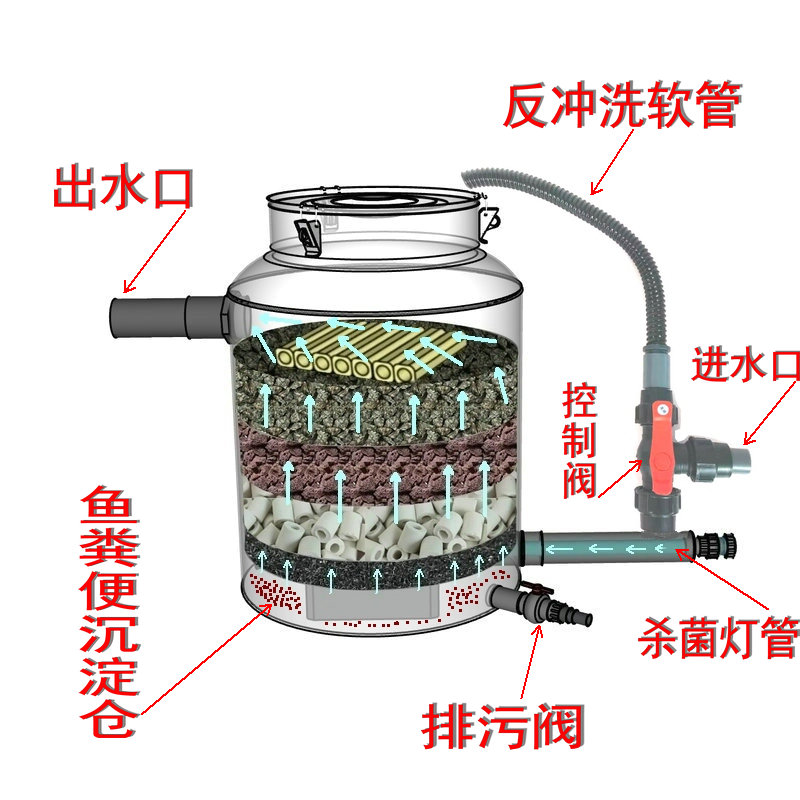 反冲洗软管

出水口

进水口

控制阀

鱼粪便沉淀仓

杀菌灯管

排污阀