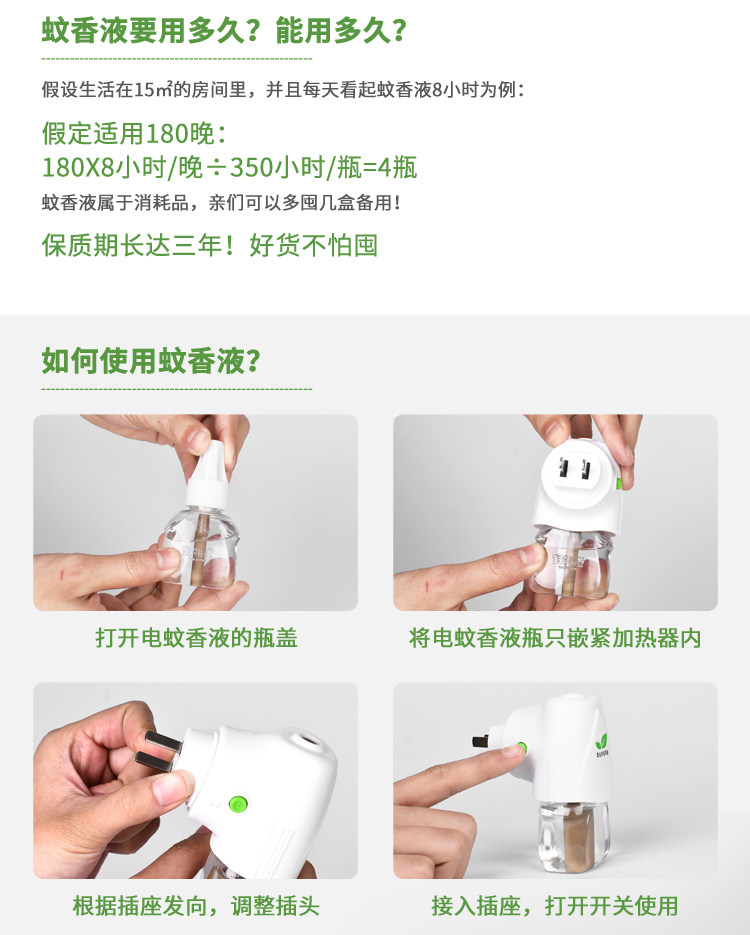 蚊香液要用多久？能用多久？

假设生活在15㎡的房间里，并且每天看起蚊香液8小时为例：

假定适用180晚：
180X8小时/晚÷350小时/瓶=4瓶

蚊香液属于消耗品，亲们可以多囤几盒备用！

保质期长达三年！好货不怕囤

如何使用蚊香液？

打开电蚊香液的瓶盖

将电蚊香液瓶只嵌紧加热器内

根据插座发向，调整插头

接入插座，打开开关使用