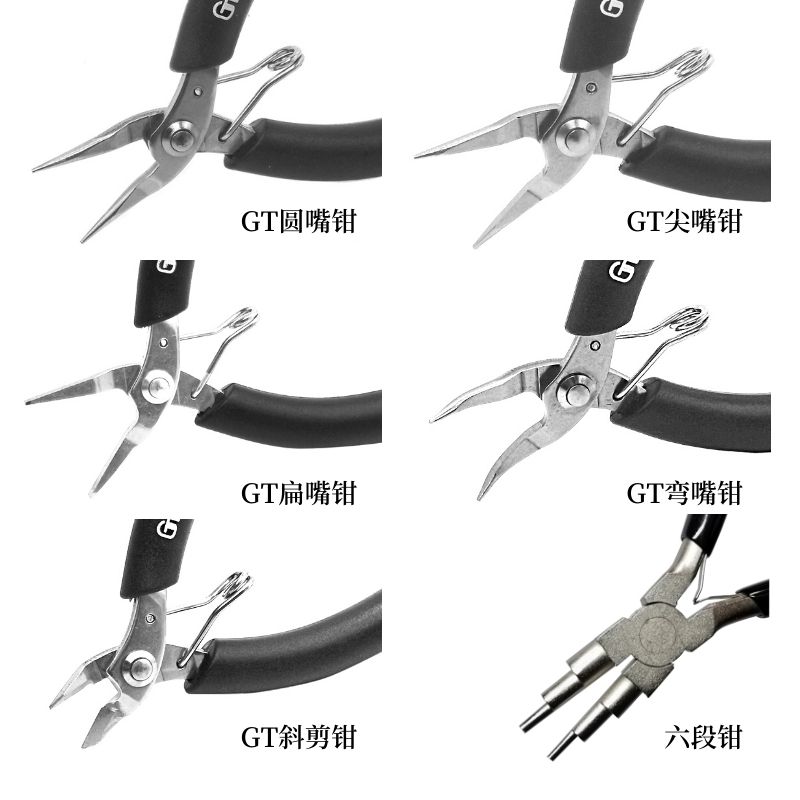 GT圆嘴钳

GT尖嘴钳

GT扁嘴钳

GT弯嘴钳

GT斜剪钳

六段钳