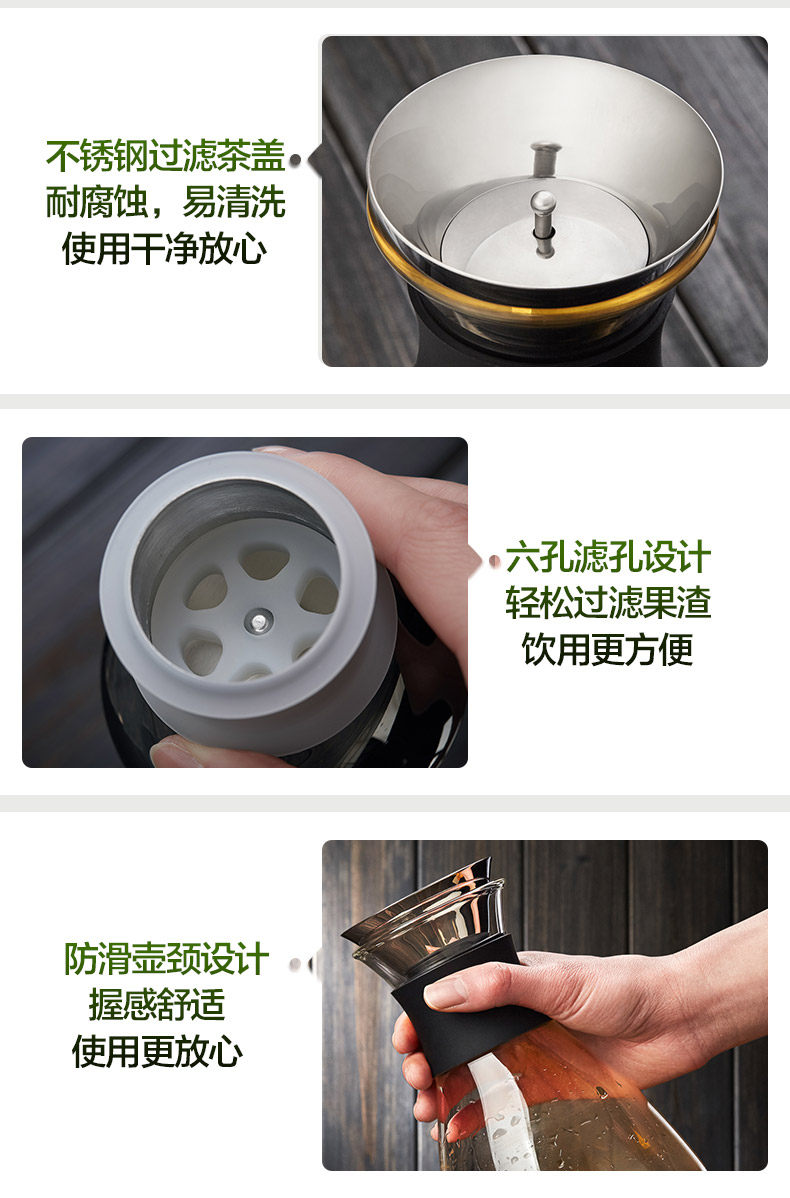 不锈钢过滤茶盖
耐腐蚀，易清洗
使用干净放心

六孔滤孔设计
轻松过滤果渣
饮用更方便

防滑壶颈设计
握感舒适
使用更放心