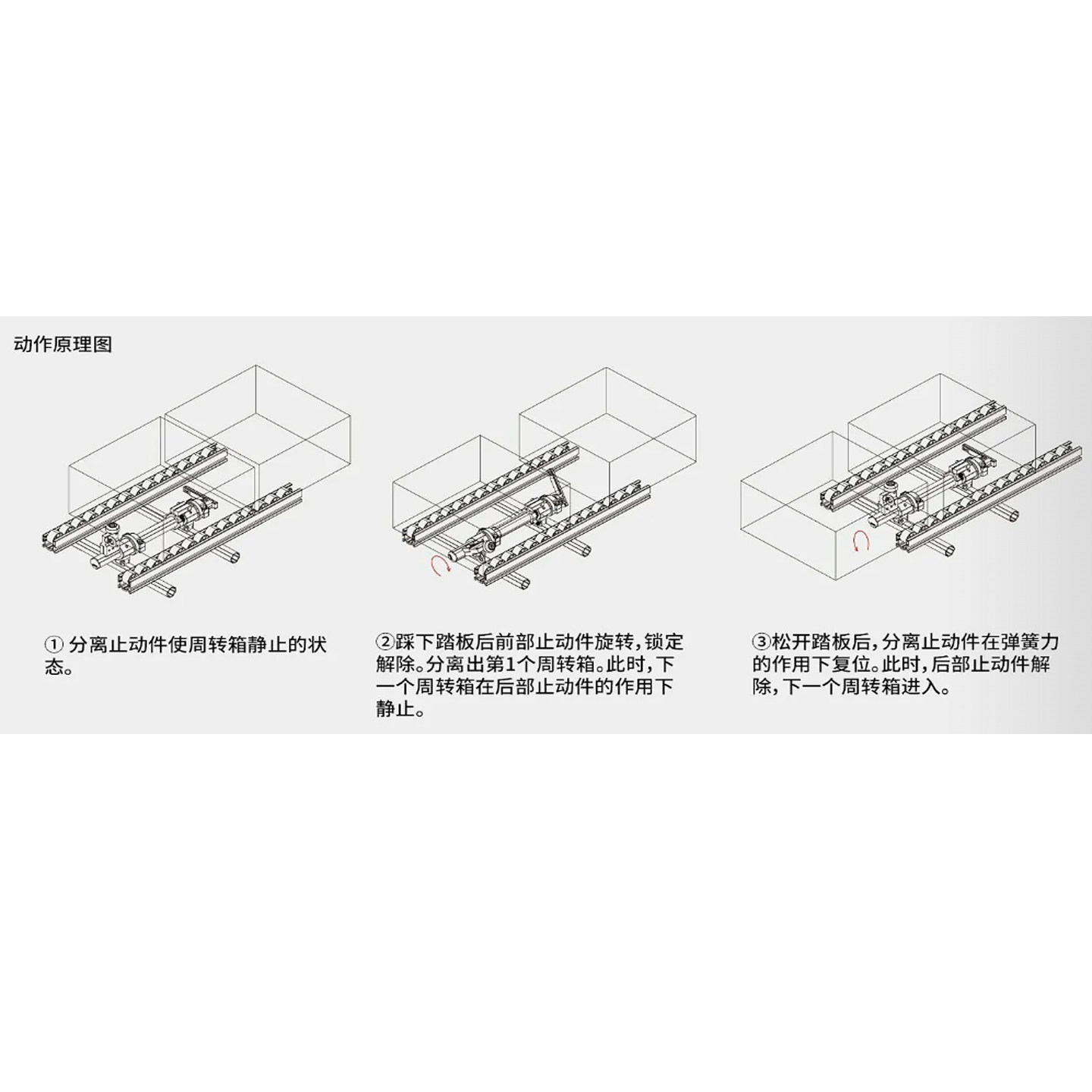 动作原理图

① 分离止动件使周转箱静止的状态。

②踩下踏板后前部止动件旋转，锁定解除。分离出第1个周转箱。此时，下一个周转箱在后部止动件的作用下静止。

③松开踏板后，分离止动件在弹簧力的作用下复位。此时，后部止动件解除，下一个周转箱进入。