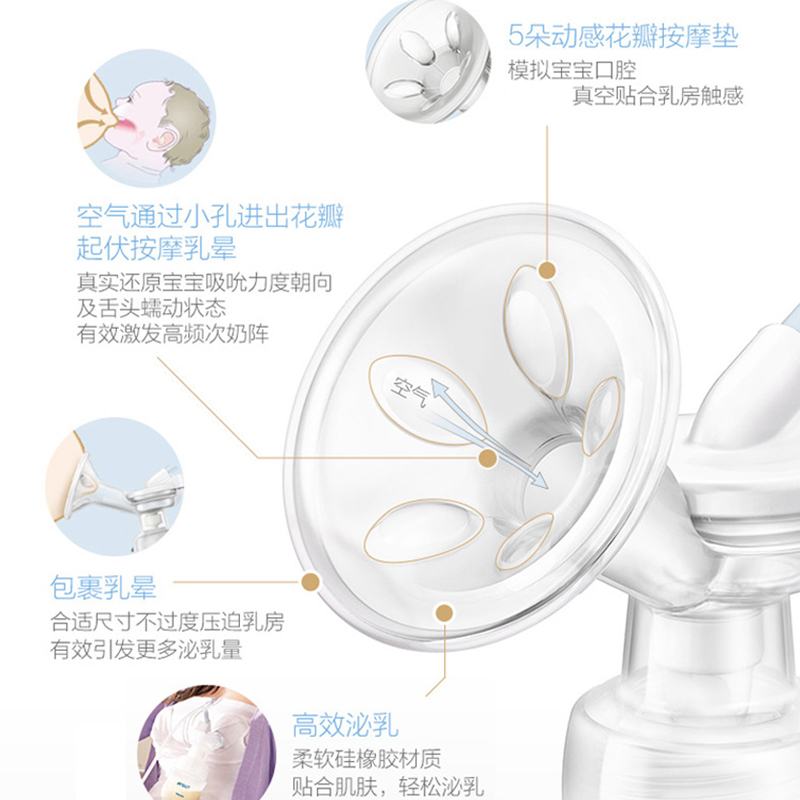 5朵动感花瓣按摩垫
模拟宝宝口腔
真空贴合乳房触感

空气通过小孔进出花瓣
起伏按摩乳晕
真实还原宝宝吸吮力度朝向
及舌头蠕动状态
有效激发高频次奶阵

空气

包裹乳晕
合适尺寸不过度压迫乳房
有效引发更多泌乳量

高效泌乳
柔软硅橡胶材质
贴合肌肤，轻松泌乳