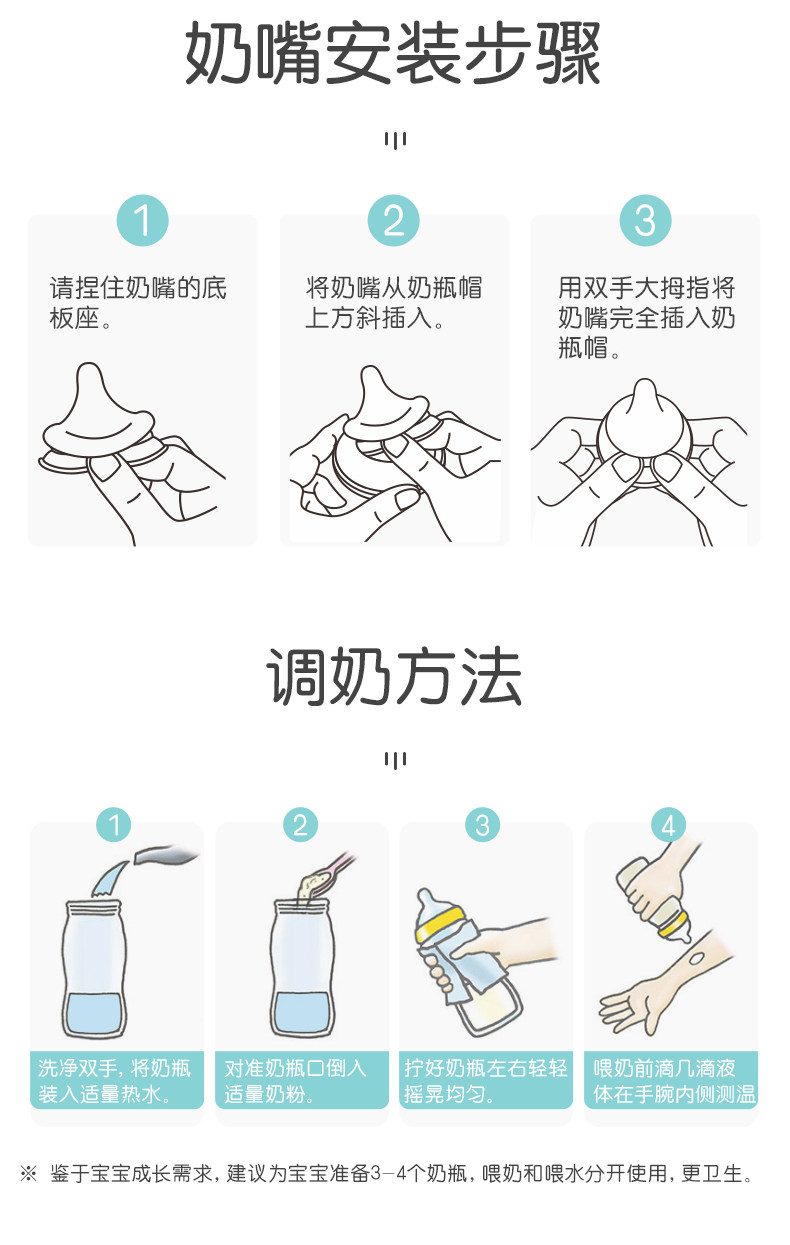 奶嘴安装步骤

1
请捏住奶嘴的底板座。

2
将奶嘴从奶瓶帽上方斜插入。

3
用双手大拇指将奶嘴完全插入奶瓶帽。

调奶方法

1
洗净双手，将奶瓶装入适量热水。

2
对准奶瓶口倒入适量奶粉。

3
拧好奶瓶左右轻轻摇晃均匀。

4
喂奶前滴几滴液体在手腕内侧测温

※ 鉴于宝宝成长需求，建议为宝宝准备3-4个奶瓶，喂奶和喂水分开使用，更卫生。