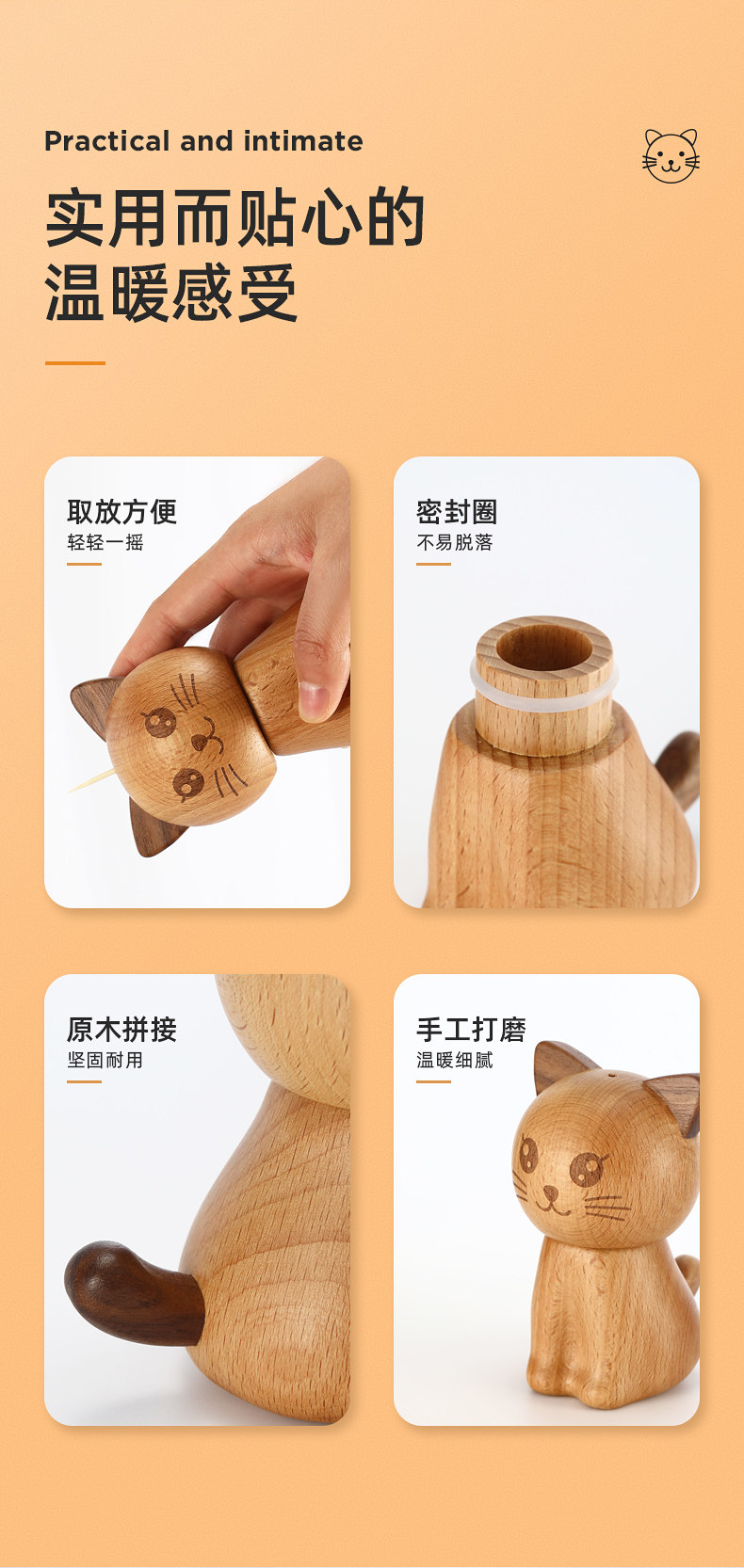 Practical and intimate

实用而贴心的
温暖感受

取放方便
轻轻一摇

密封圈
不易脱落

原木拼接
坚固耐用

手工打磨
温暖细腻