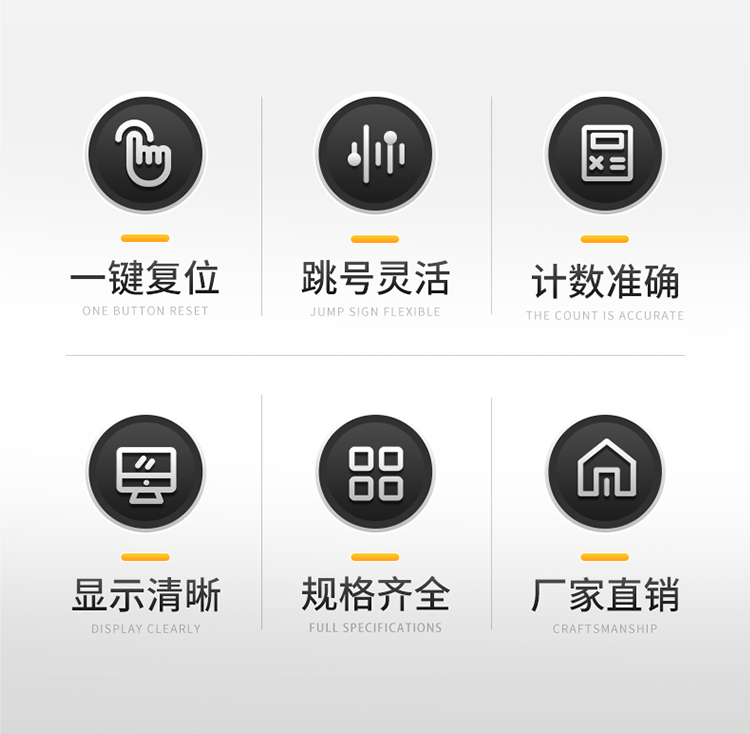 一键复位
ONE BUTTON RESET

跳号灵活
JUMP SIGN FLEXIBLE

计数准确
THE COUNT IS ACCURATE

显示清晰
DISPLAY CLEARLY

规格齐全
FULL SPECIFICATIONS

厂家直销
CRAFTSMANSHIP