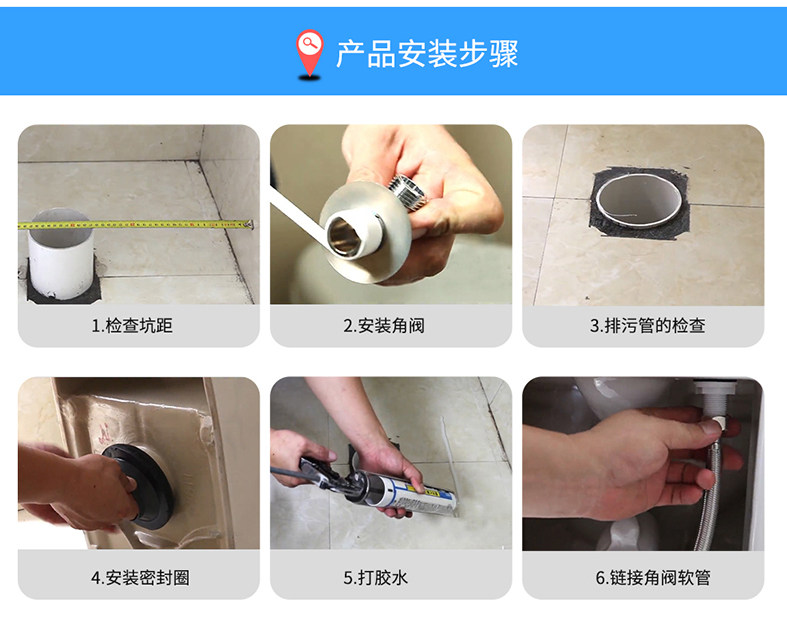 产品安装步骤

1.检查坑距

2.安装角阀

3.排污管的检查

4.安装密封圈

5.打胶水

6.链接角阀软管