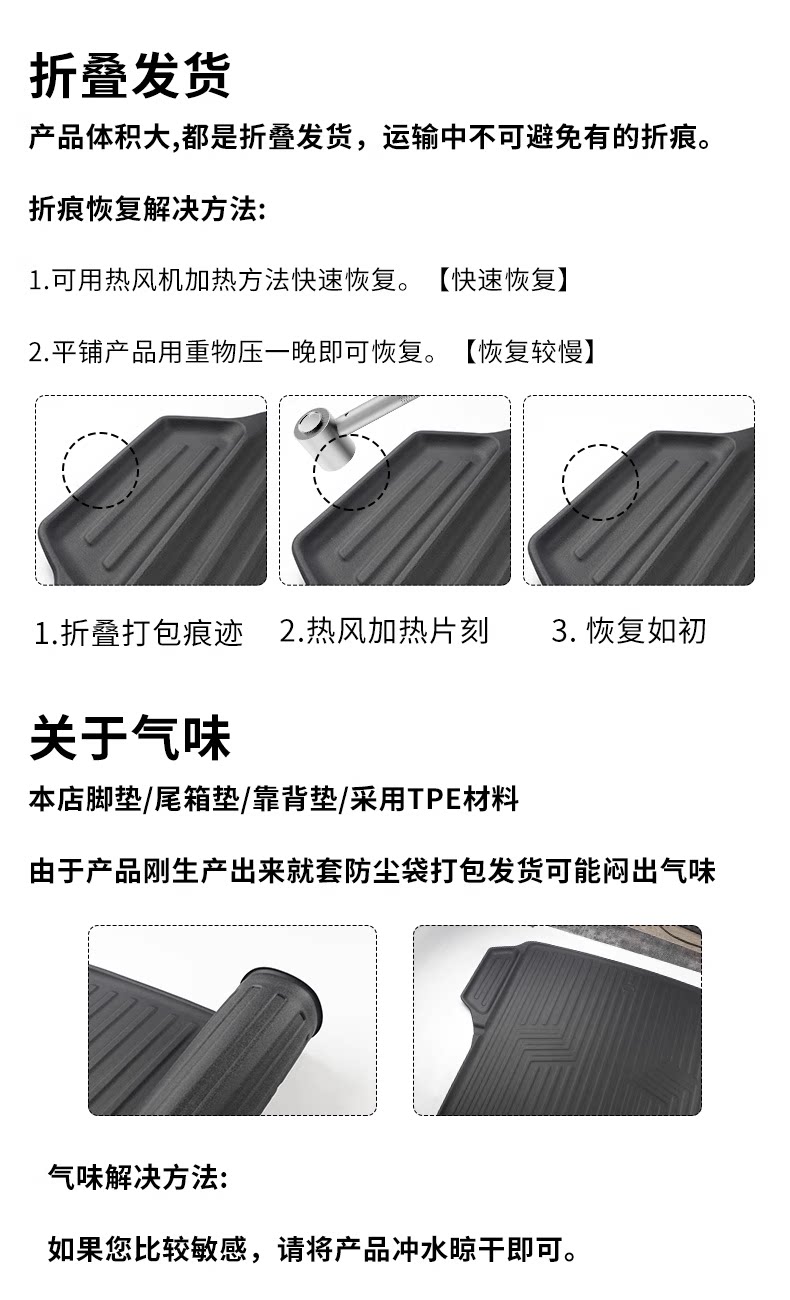 折叠发货

产品体积大,都是折叠发货，运输中不可避免有的折痕。

折痕恢复解决方法:

1.可用热风机加热方法快速恢复。【快速恢复】

2.平铺产品用重物压一晚即可恢复。【恢复较慢】

1.折叠打包痕迹

2.热风加热片刻

3. 恢复如初

关于气味

本店脚垫/尾箱垫/靠背垫/采用TPE材料

由于产品刚生产出来就套防尘袋打包发货可能闷出气味

气味解决方法:

如果您比较敏感，请将产品冲水晾干即可。