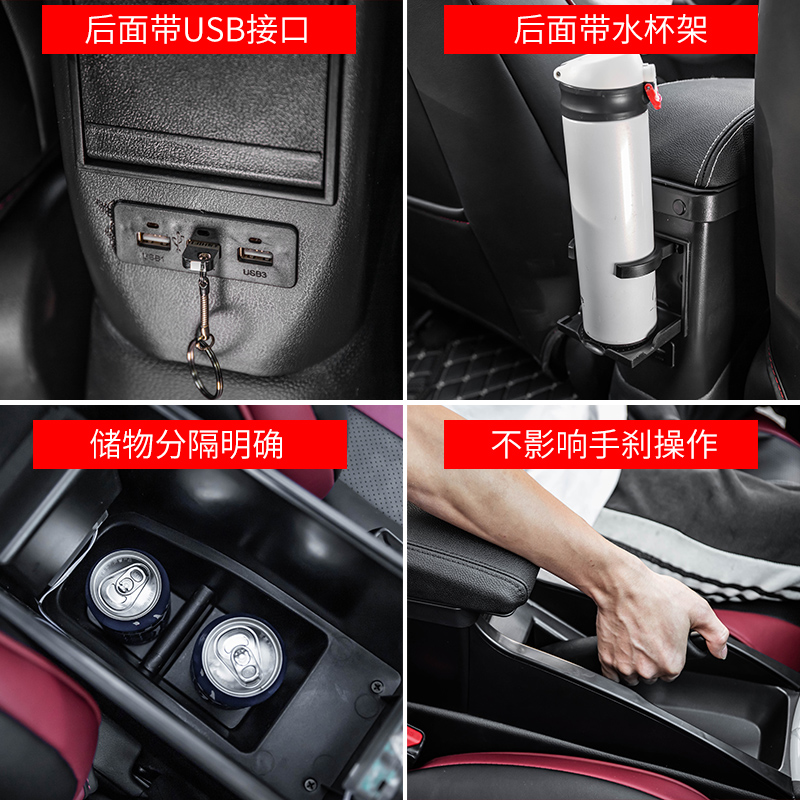 后面带USB接口

USB1

USB3

后面带水杯架

储物分隔明确

不影响手刹操作