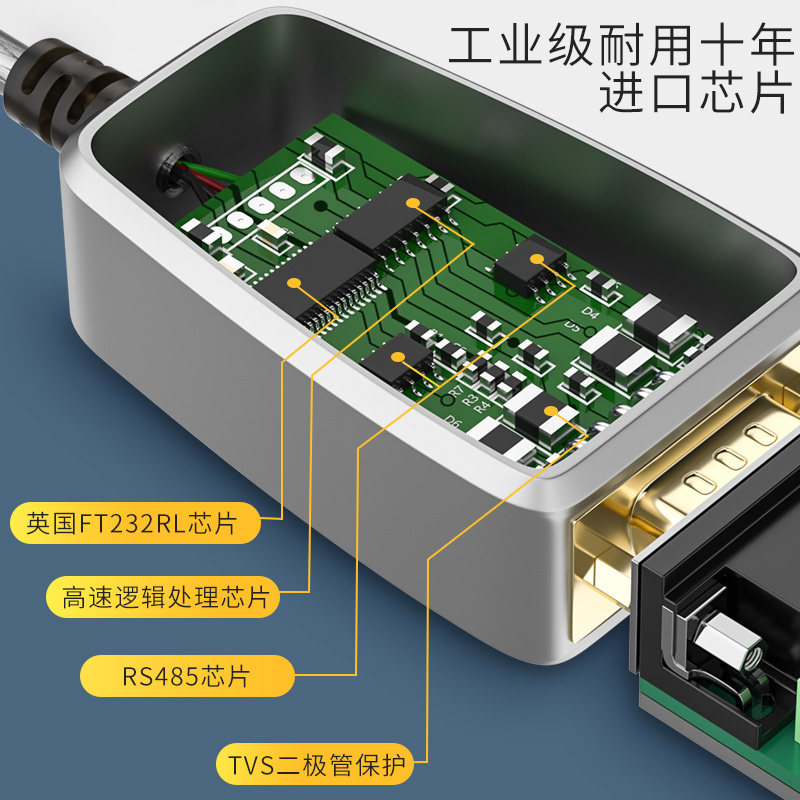 工业级耐用十年
进口芯片

D4
D5
R7
R3
R4
D6

英国FT232RL芯片

高速逻辑处理芯片

RS485芯片

TVS二极管保护