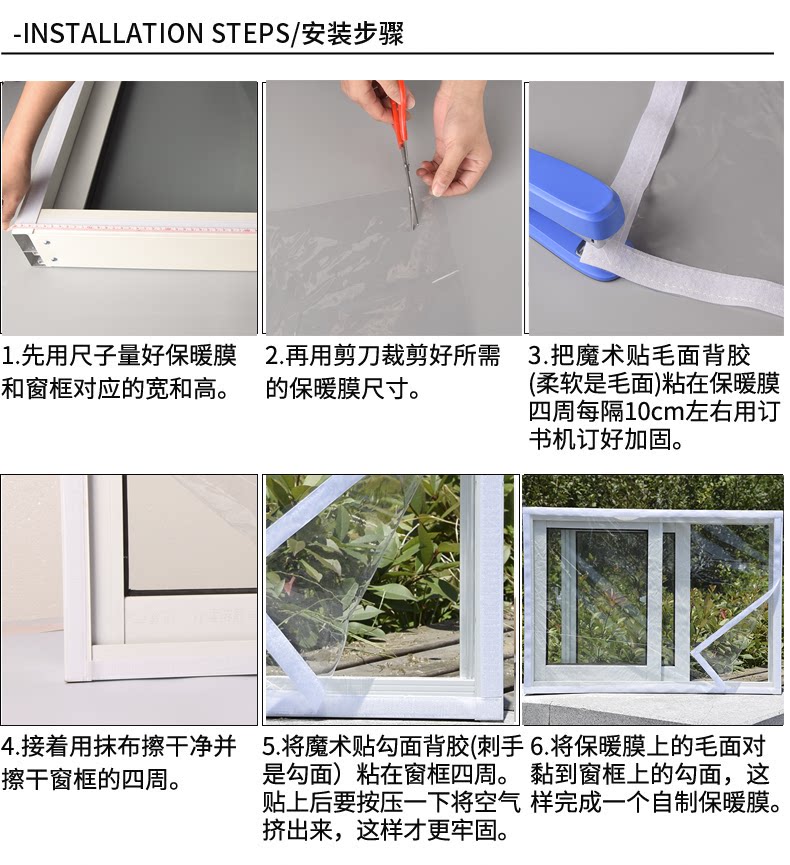 -INSTALLATION STEPS/安装步骤

1.先用尺子量好保暖膜和窗框对应的宽和高。

2.再用剪刀裁剪好所需的保暖膜尺寸。

3.把魔术贴毛面背胶(柔软是毛面)粘在保暖膜四周每隔10cm左右用订书机订好加固。

4.接着用抹布擦干净并擦干窗框的四周。

5.将魔术贴勾面背胶(刺手是勾面）粘在窗框四周。贴上后要按压一下将空气挤出来，这样才更牢固。

6.将保暖膜上的毛面对黏到窗框上的勾面，这样完成一个自制保暖膜。