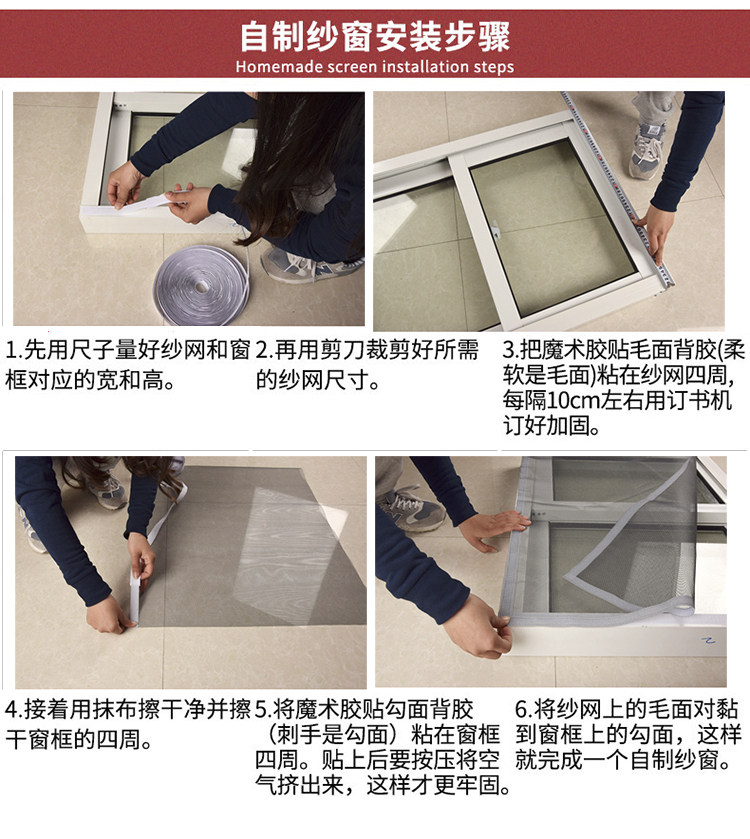 自制纱窗安装步骤
Homemade screen installation steps

1.先用尺子量好纱网和窗框对应的宽和高。

2.再用剪刀裁剪好所需的纱网尺寸。

3.把魔术胶贴毛面背胶(柔软是毛面)粘在纱网四周，每隔10cm左右用订书机订好加固。

4.接着用抹布擦干净并擦干窗框的四周。

5.将魔术胶贴勾面背胶（刺手是勾面）粘在窗框四周。贴上后要按压将空气挤出来，这样才更牢固。

6.将纱网上的毛面对黏到窗框上的勾面，这样就完成一个自制纱窗。