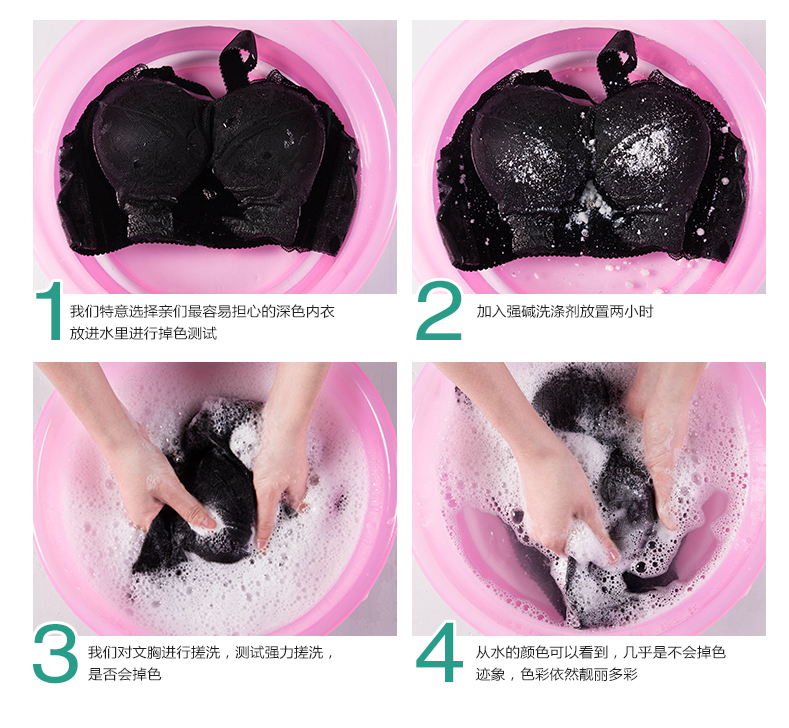 1 我们特意选择亲们最容易担心的深色内衣放进水里进行掉色测试

2 加入强碱洗涤剂放置两小时

3 我们对文胸进行搓洗，测试强力搓洗，是否会掉色

4 从水的颜色可以看到，几乎是不会掉色迹象，色彩依然靓丽多彩