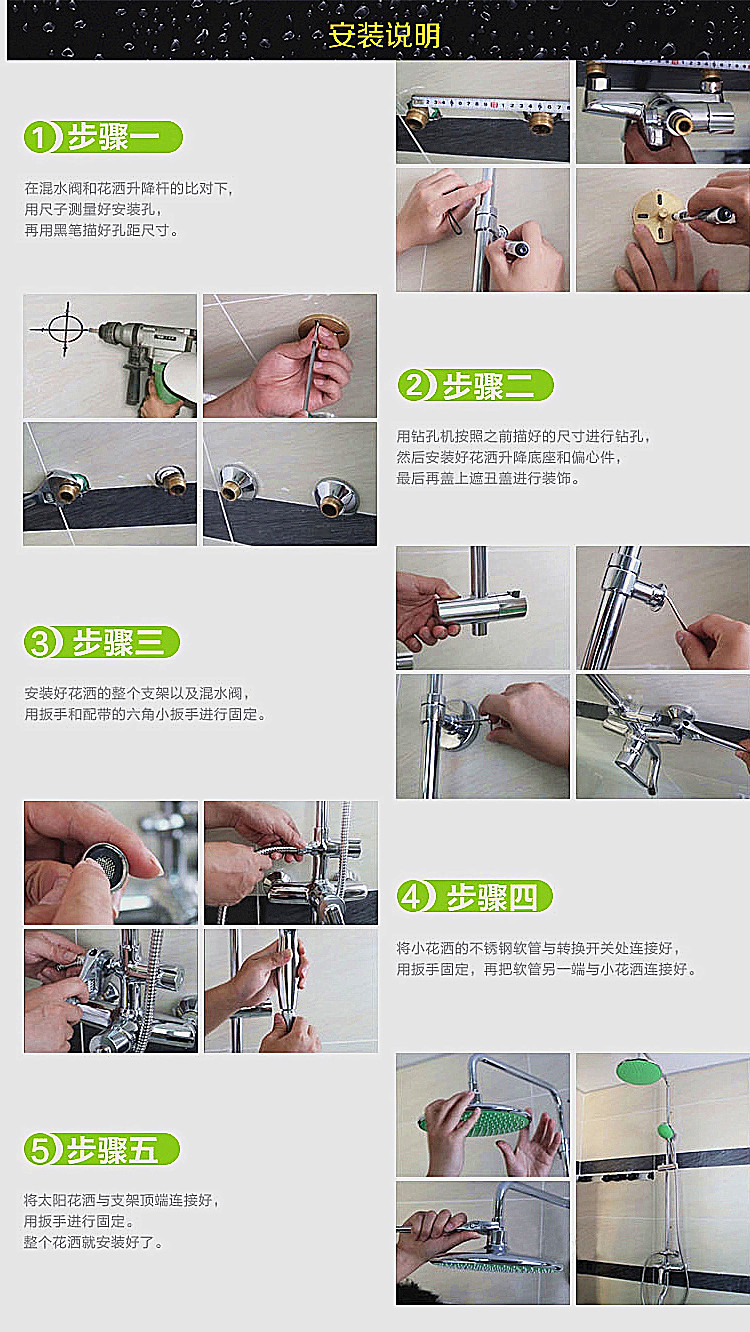 安装说明

1 步骤一

在混水阀和花洒升降杆的比对下，
用尺子测量好安装孔，
再用黑笔描好孔距尺寸。

2 步骤二

用钻孔机按照之前描好的尺寸进行钻孔，
然后安装好花洒升降底座和偏心件，
最后再盖上遮丑盖进行装饰。

3 步骤三

安装好花洒的整个支架以及混水阀，
用扳手和配带的六角小扳手进行固定。

4 步骤四

将小花洒的不锈钢软管与转换开关处连接好，
用扳手固定，再把软管另一端与小花洒连接好。

5 步骤五

将太阳花洒与支架顶端连接好，
用扳手进行固定。
整个花洒就安装好了。