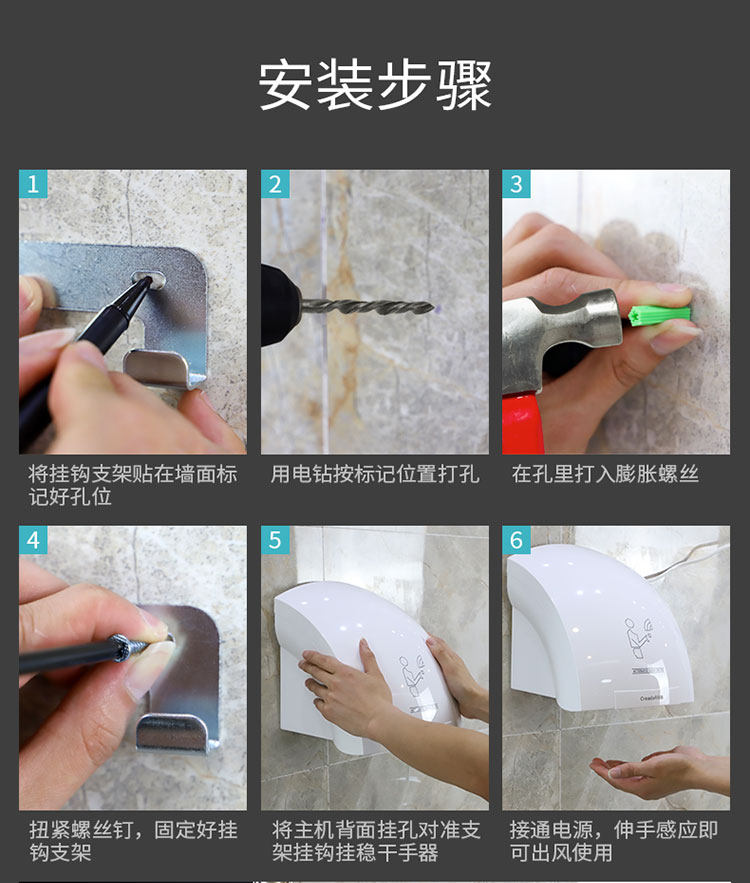 安装步骤

1

将挂钩支架贴在墙面标记好孔位

2

用电钻按标记位置打孔

3

在孔里打入膨胀螺丝

4

扭紧螺丝钉，固定好挂钩支架

5

将主机背面挂孔对准支架挂钩挂稳干手器

6

接通电源，伸手感应即可出风使用