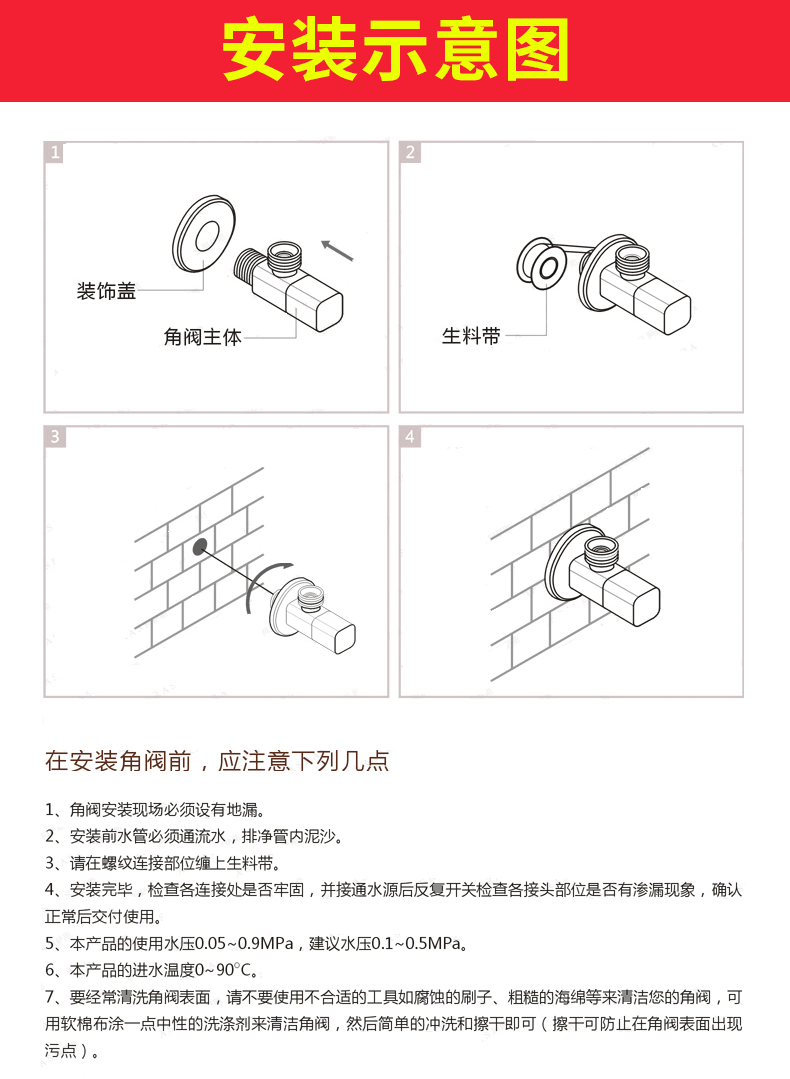 安装示意图

1

装饰盖

角阀主体

2

生料带

3

4

在安装角阀前，应注意下列几点

1、角阀安装现场必须设有地漏。

2、安装前水管必须通流水，排净管内泥沙。

3、请在螺纹连接部位缠上生料带。

4、安装完毕，检查各连接处是否牢固，并接通水源后反复开关检查各接头部位是否有渗漏现象，确认正常后交付使用。

5、本产品的使用水压0.05~0.9MPa，建议水压0.1~0.5MPa。

6、本产品的进水温度0~90°C。

7、要经常清洗角阀表面，请不要使用不合适的工具如腐蚀的刷子、粗糙的海绵等来清洁您的角阀，可用软棉布涂一点中性的洗涤剂来清洁角阀，然后简单的冲洗和擦干即可（擦干可防止在角阀表面出现污点）。