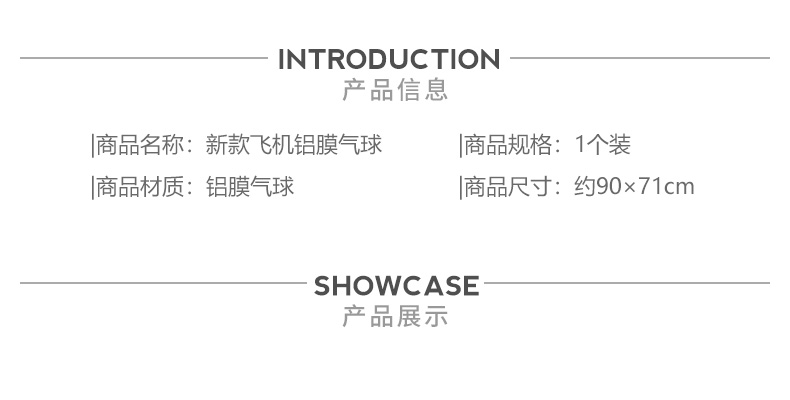 INTRODUCTION
产品信息

|商品名称：新款飞机铝膜气球

|商品材质：铝膜气球

|商品规格：1个装

|商品尺寸：约90×71cm

SHOWCASE
产品展示