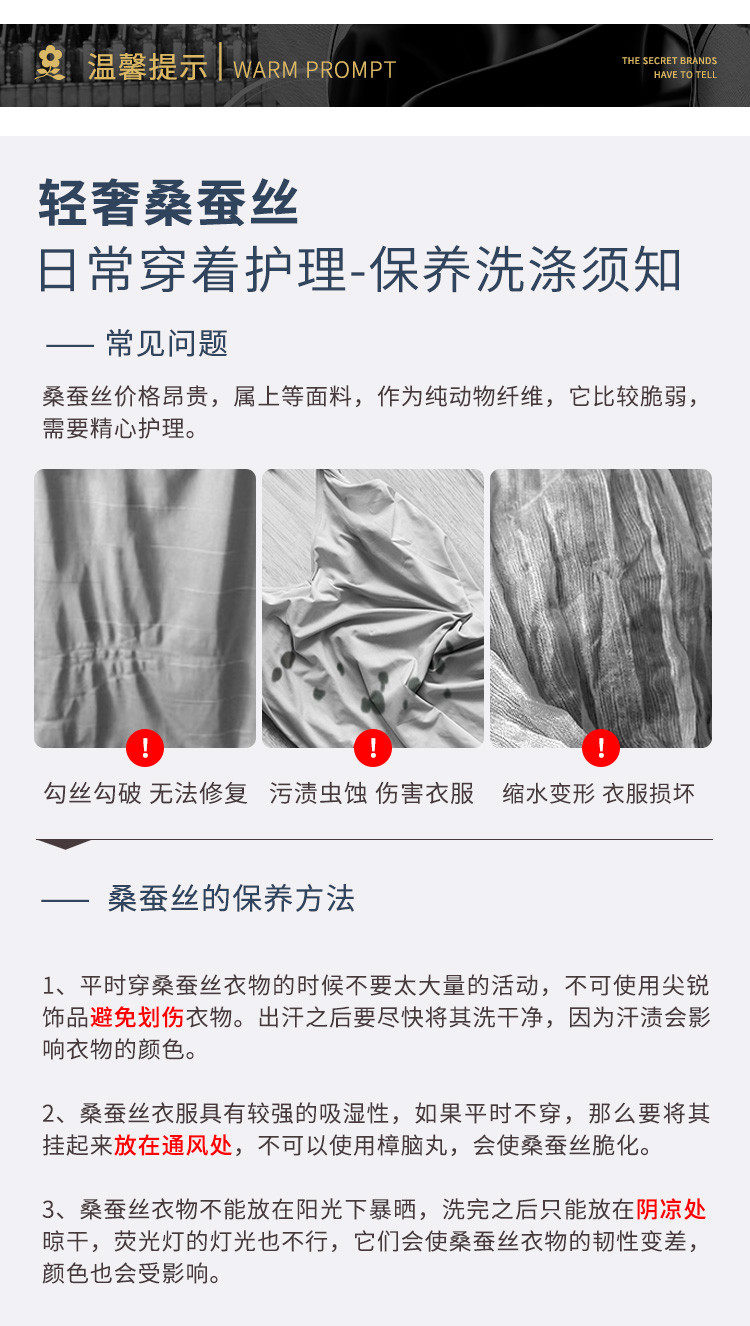 温馨提示 | WARM PROMPT

THE SECRET BRANDS HAVE TO TELL

轻奢桑蚕丝

日常穿着护理-保养洗涤须知

—— 常见问题

桑蚕丝价格昂贵，属上等面料，作为纯动物纤维，它比较脆弱，需要精心护理。

!
勾丝勾破 无法修复

!
污渍虫蚀 伤害衣服

!
缩水变形 衣服损坏

—— 桑蚕丝的保养方法

1、平时穿桑蚕丝衣物的时候不要太大量的活动，不可使用尖锐饰品避免划伤衣物。出汗之后要尽快将其洗干净，因为汗渍会影响衣物的颜色。

2、桑蚕丝衣服具有较强的吸湿性，如果平时不穿，那么要将其挂起来放在通风处，不可以使用樟脑丸，会使桑蚕丝脆化。

3、桑蚕丝衣物不能放在阳光下暴晒，洗完之后只能放在阴凉处晾干，荧光灯的灯光也不行，它们会使桑蚕丝衣物的韧性变差，颜色也会受影响。