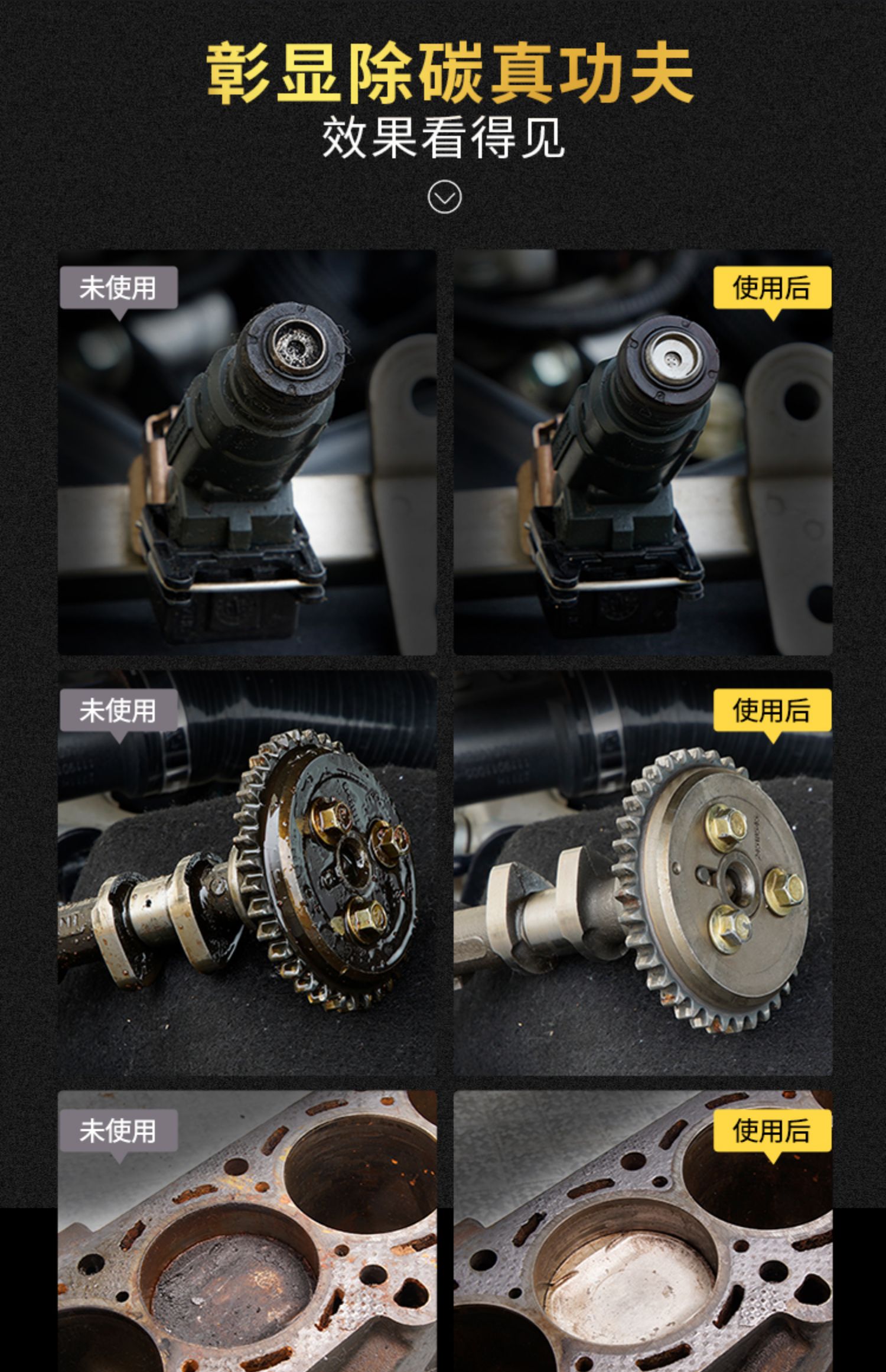 彰显除碳真功夫
效果看得见

未使用

使用后

未使用

使用后

未使用

使用后