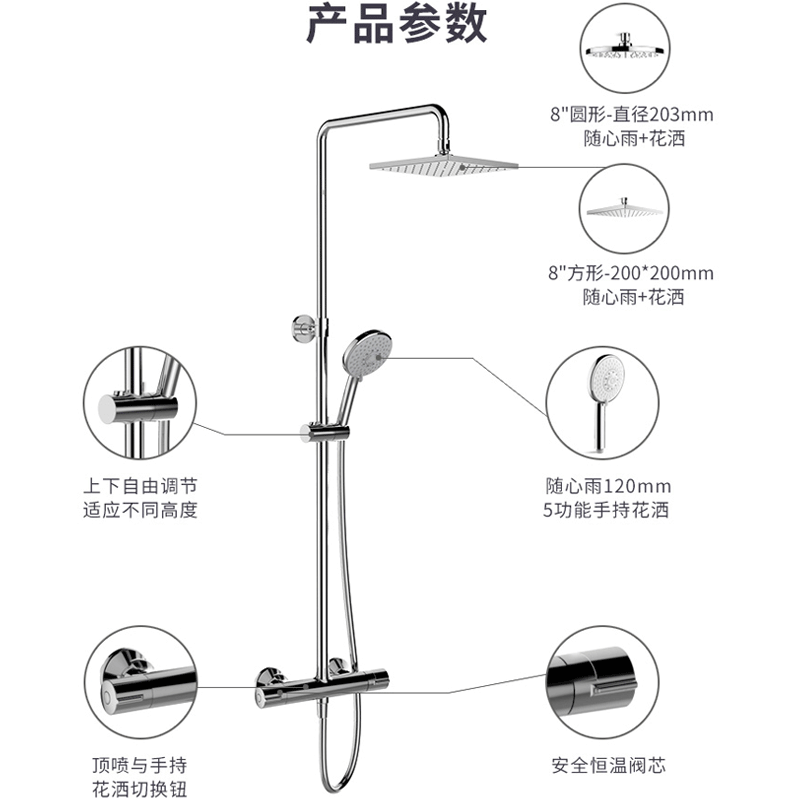 产品参数

8"圆形-直径203mm
随心雨+花洒

8"方形-200*200mm
随心雨+花洒

上下自由调节
适应不同高度

随心雨120mm
5功能手持花洒

顶喷与手持
花洒切换钮

安全恒温阀芯