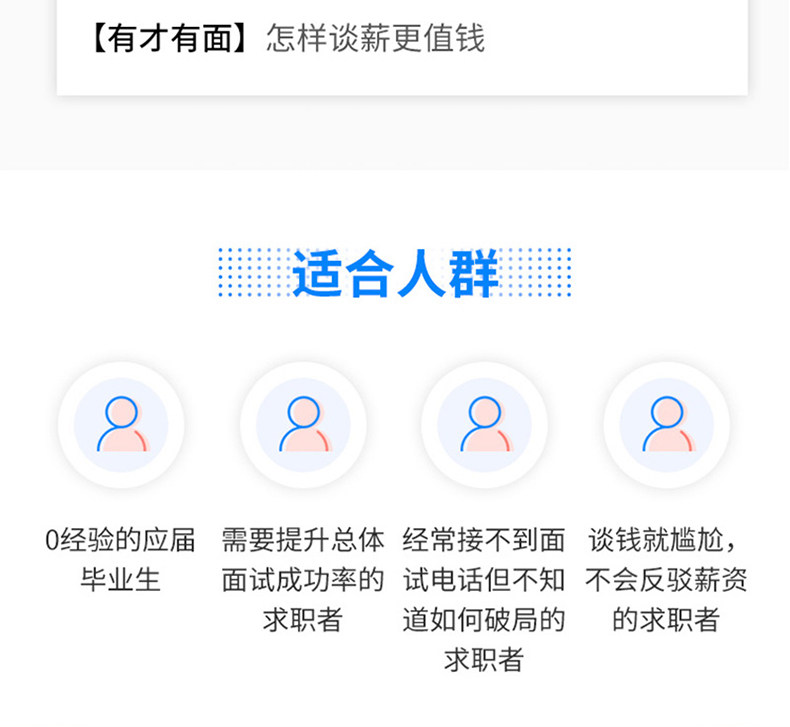 【有才有面】怎样谈薪更值钱

适合人群

0经验的应届毕业生

需要提升总体面试成功率的求职者

经常接不到面试电话但不知道如何破局的求职者

谈钱就尴尬，不会反驳薪资的求职者