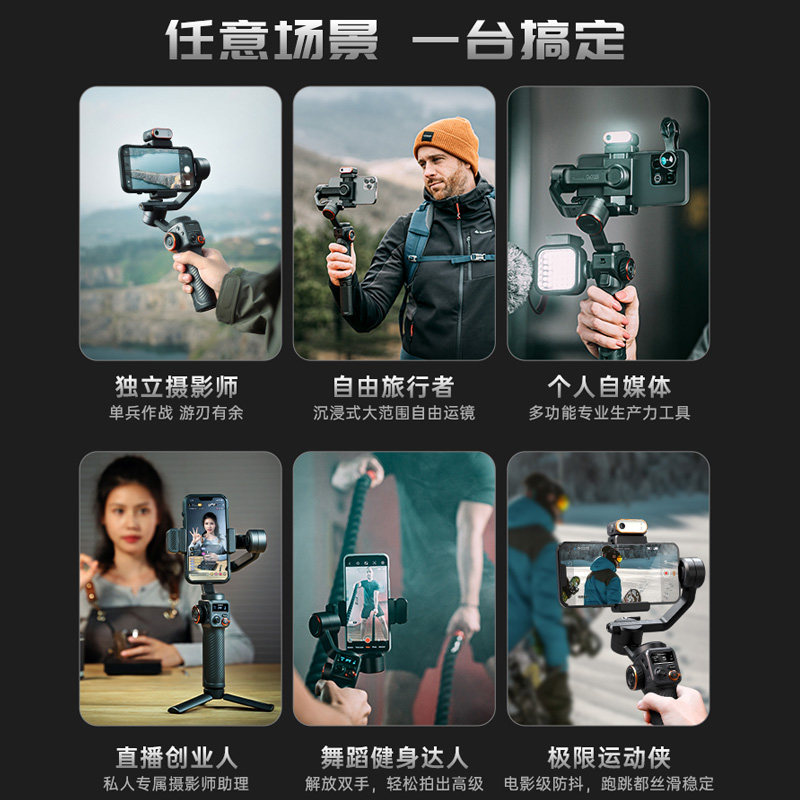 任意场景 一台搞定

独立摄影师
单兵作战 游刃有余

自由旅行者
沉浸式大范围自由运镜

个人自媒体
多功能专业生产力工具

直播创业人
私人专属摄影师助理

舞蹈健身达人
解放双手，轻松拍出高级

极限运动侠
电影级防抖，跑跳都丝滑稳定