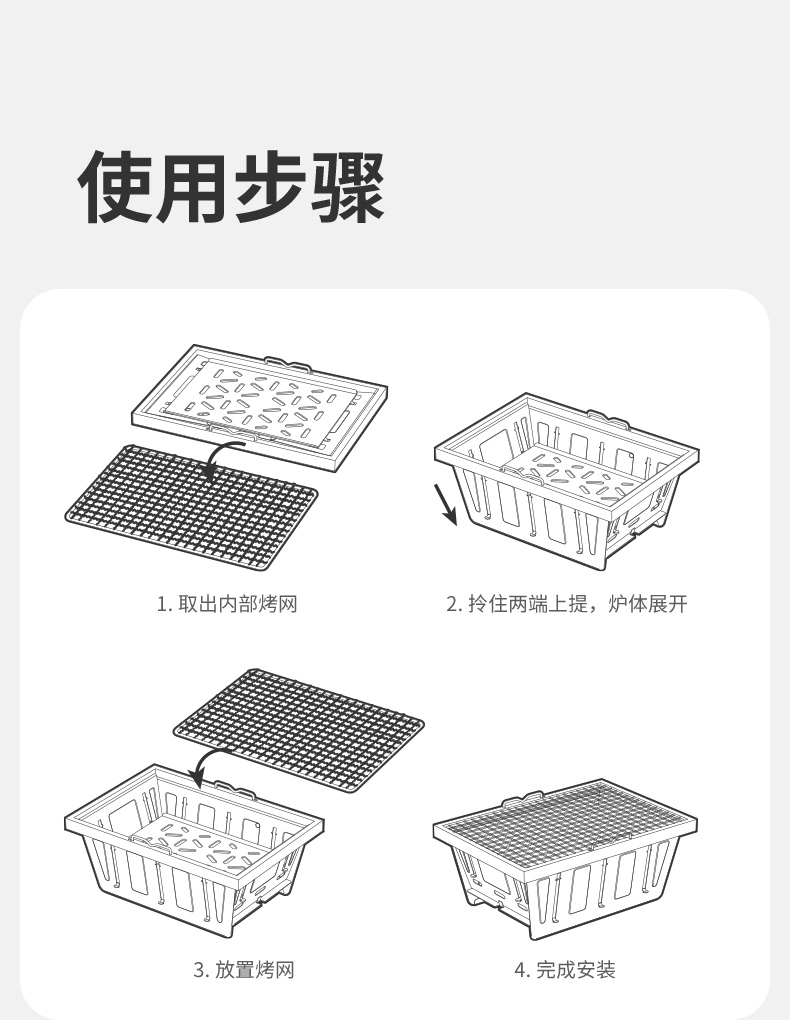 使用步骤

1. 取出内部烤网

2. 拎住两端上提，炉体展开

3. 放置烤网

4. 完成安装