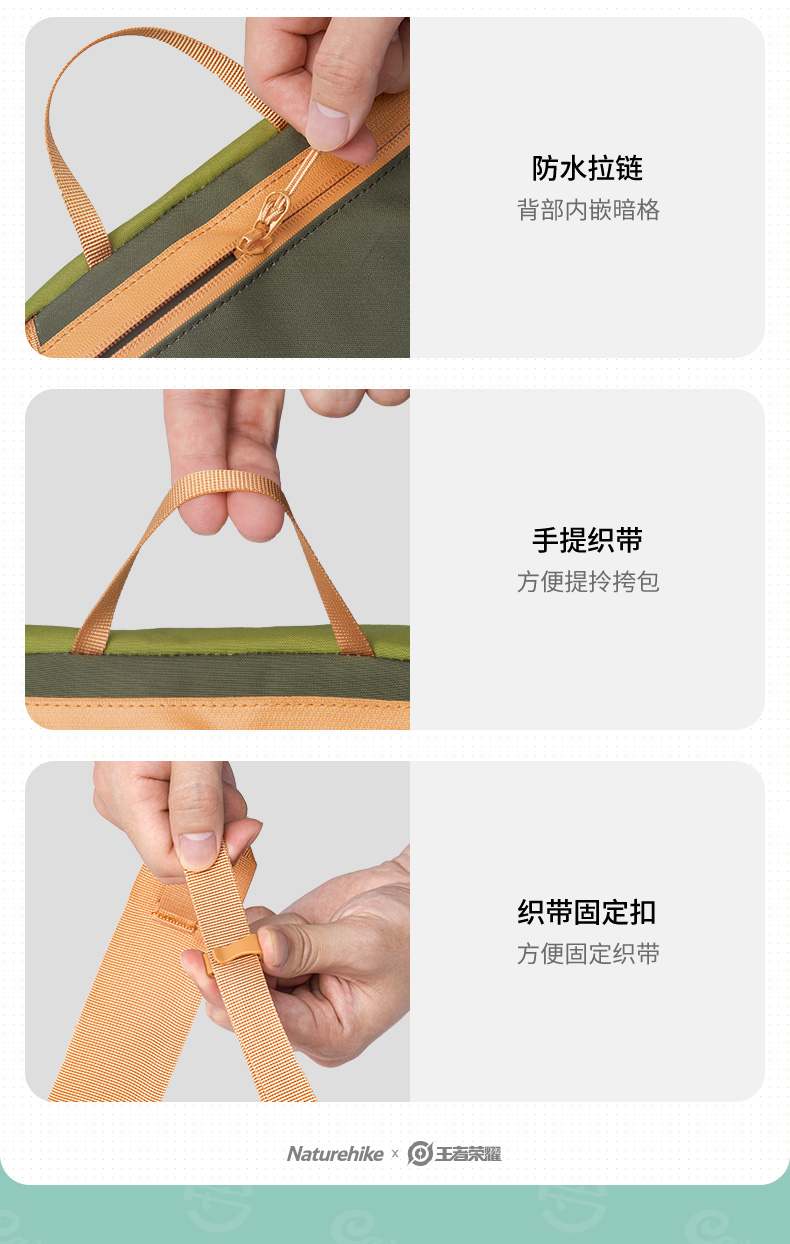 防水拉链
背部内嵌暗格

手提织带
方便提拎挎包

织带固定扣
方便固定织带

Naturehike x 王者荣耀