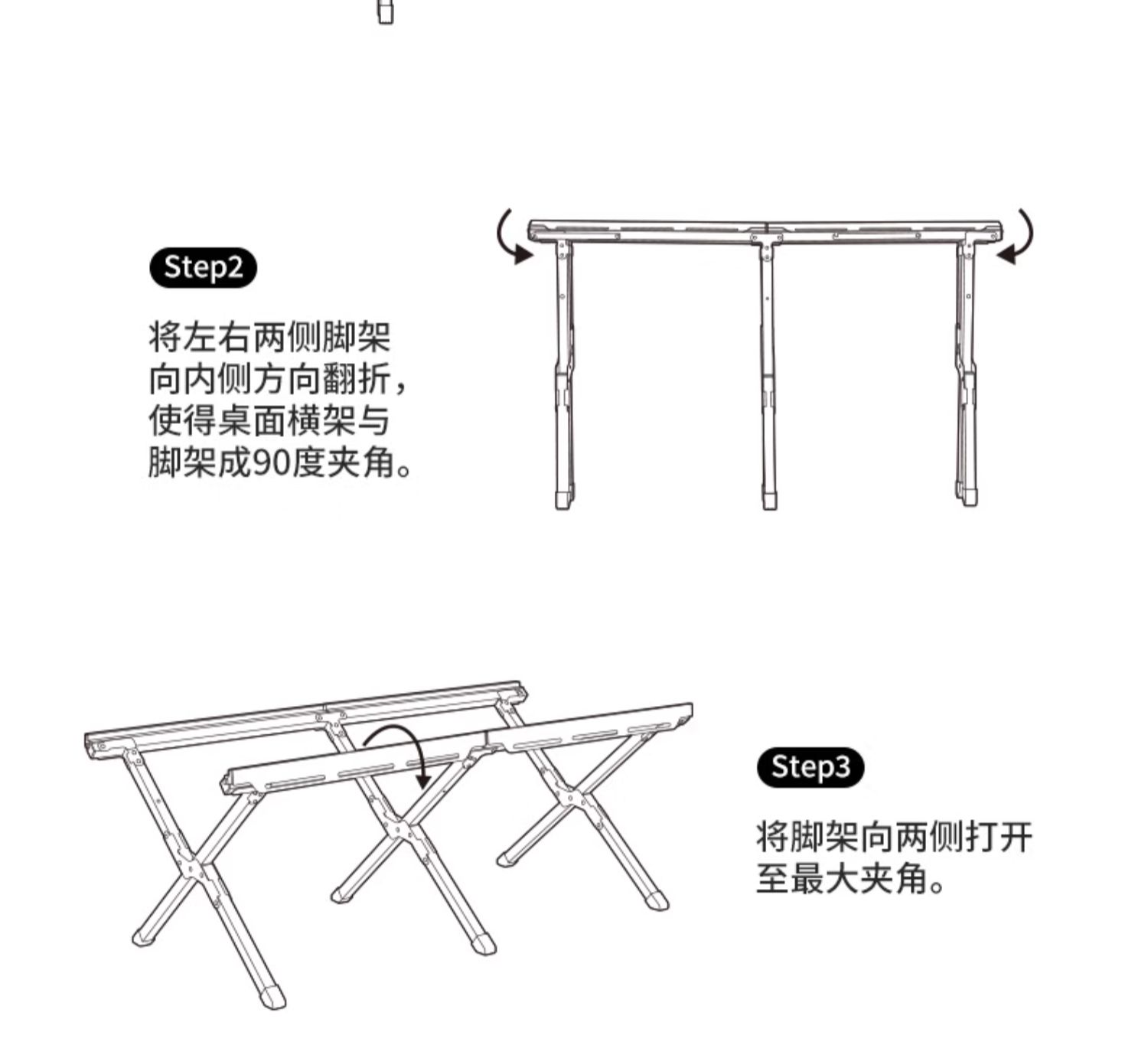 Step2

将左右两侧脚架向内侧方向翻折，使得桌面横架与脚架成90度夹角。

Step3

将脚架向两侧打开至最大夹角。