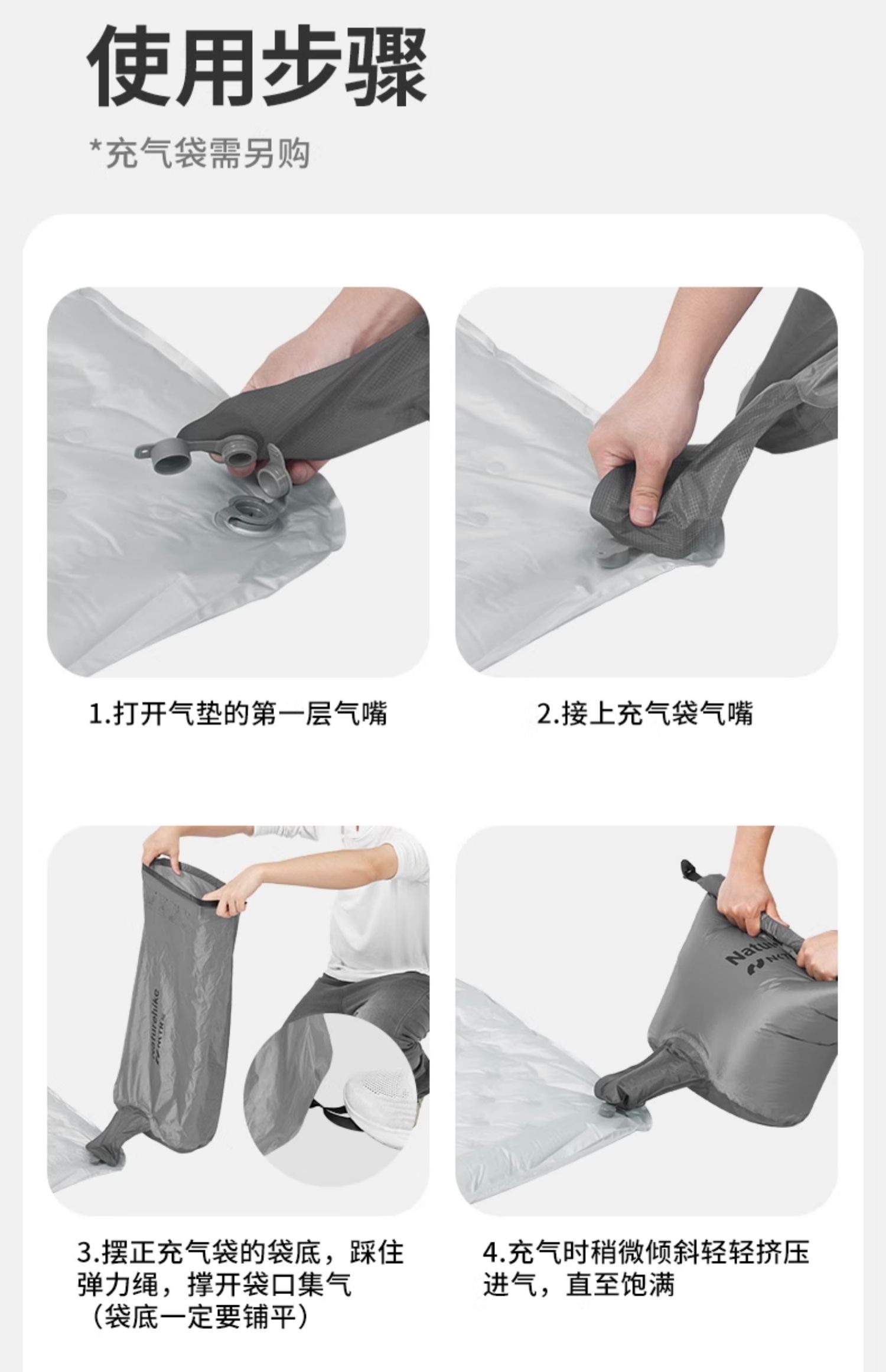 使用步骤

*充气袋需另购

1.打开气垫的第一层气嘴

2.接上充气袋气嘴

Naturehike

3.摆正充气袋的袋底，踩住弹力绳，撑开袋口集气（袋底一定要铺平）

4.充气时稍微倾斜轻轻挤压进气，直至饱满