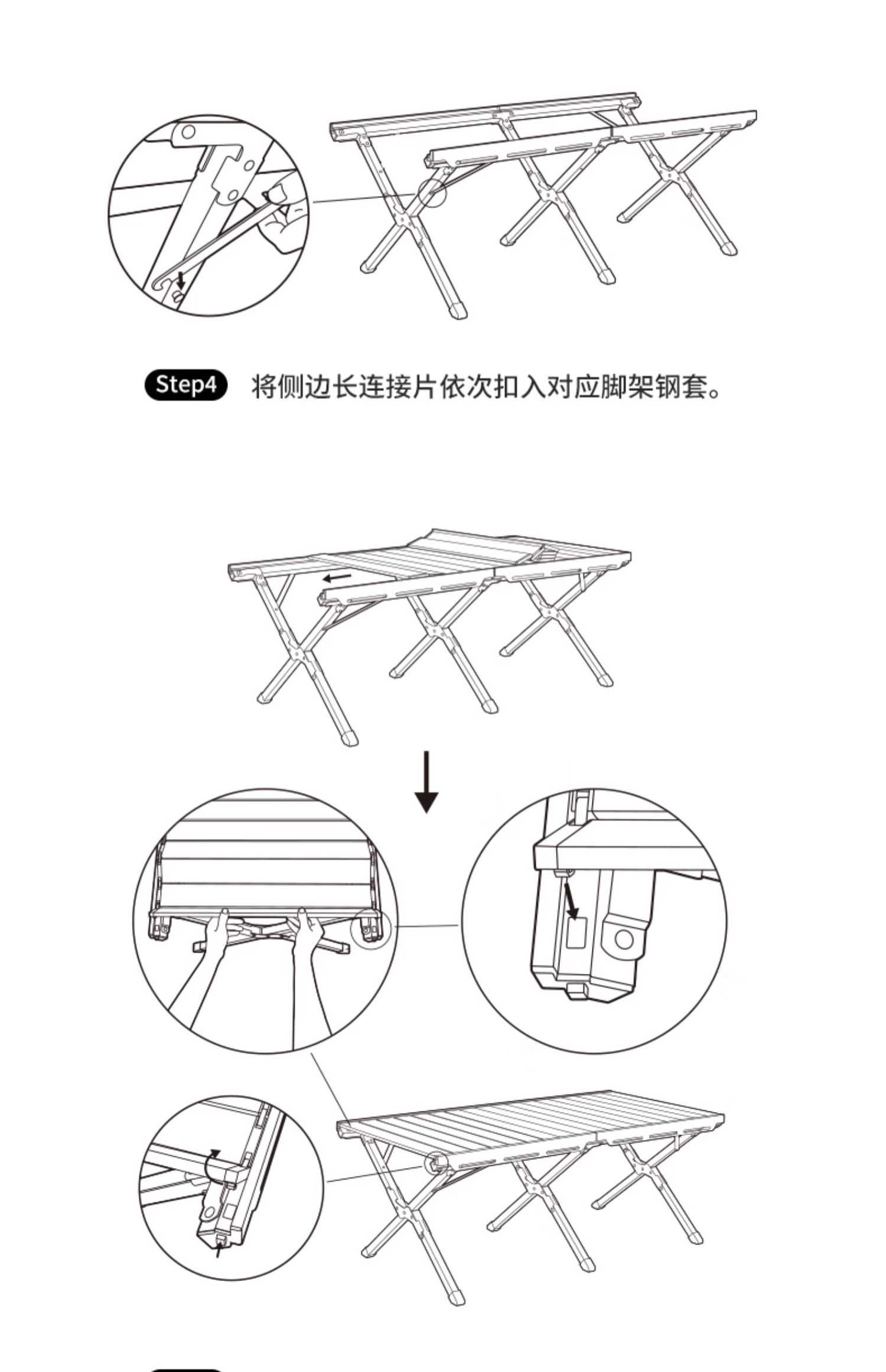 Step4 将侧边长连接片依次扣入对应脚架钢套。