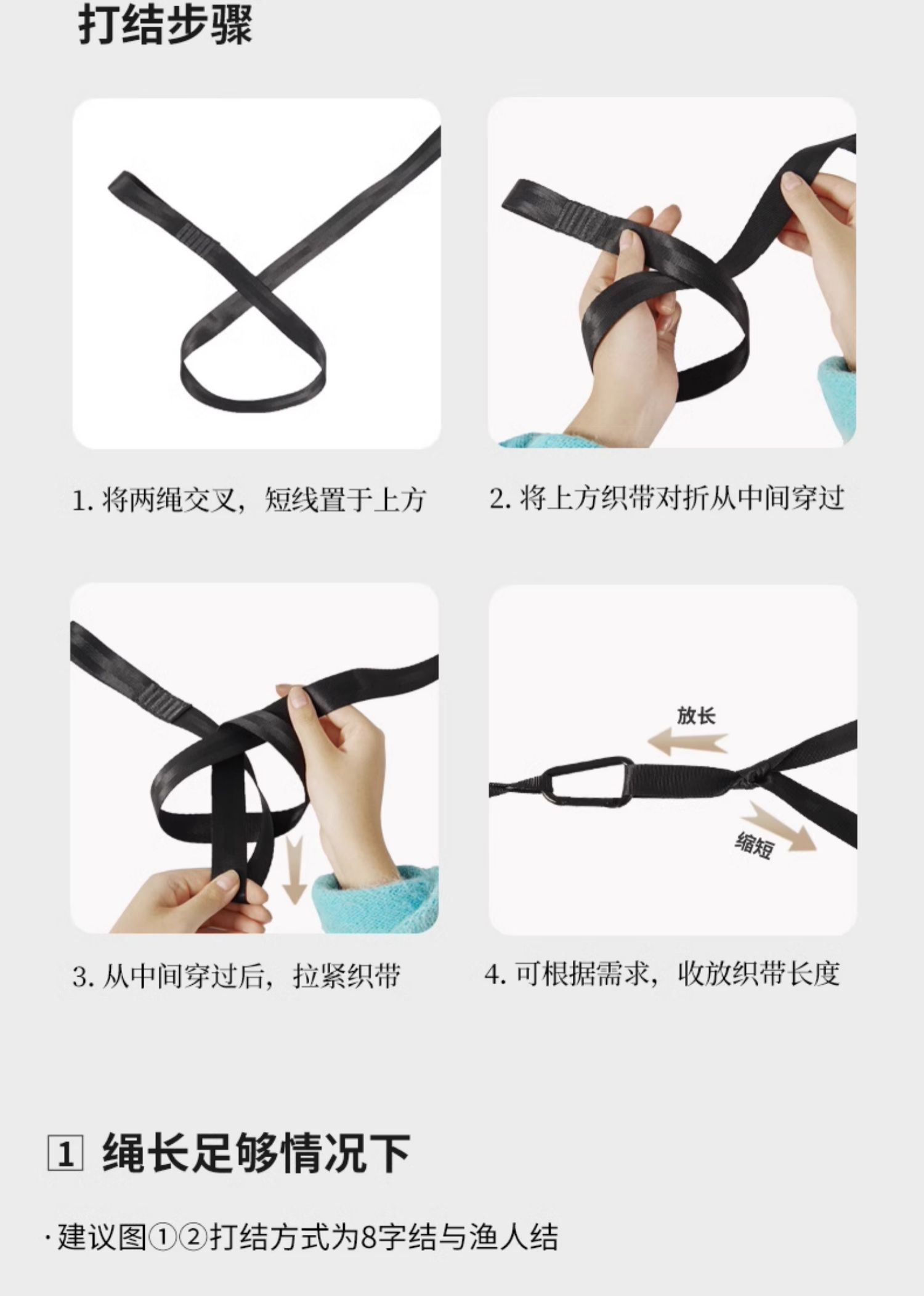 打结步骤

1. 将两绳交叉，短线置于上方

2. 将上方织带对折从中间穿过

3. 从中间穿过后，拉紧织带

放长

缩短

4. 可根据需求，收放织带长度

1 绳长足够情况下

· 建议图①②打结方式为8字结与渔人结