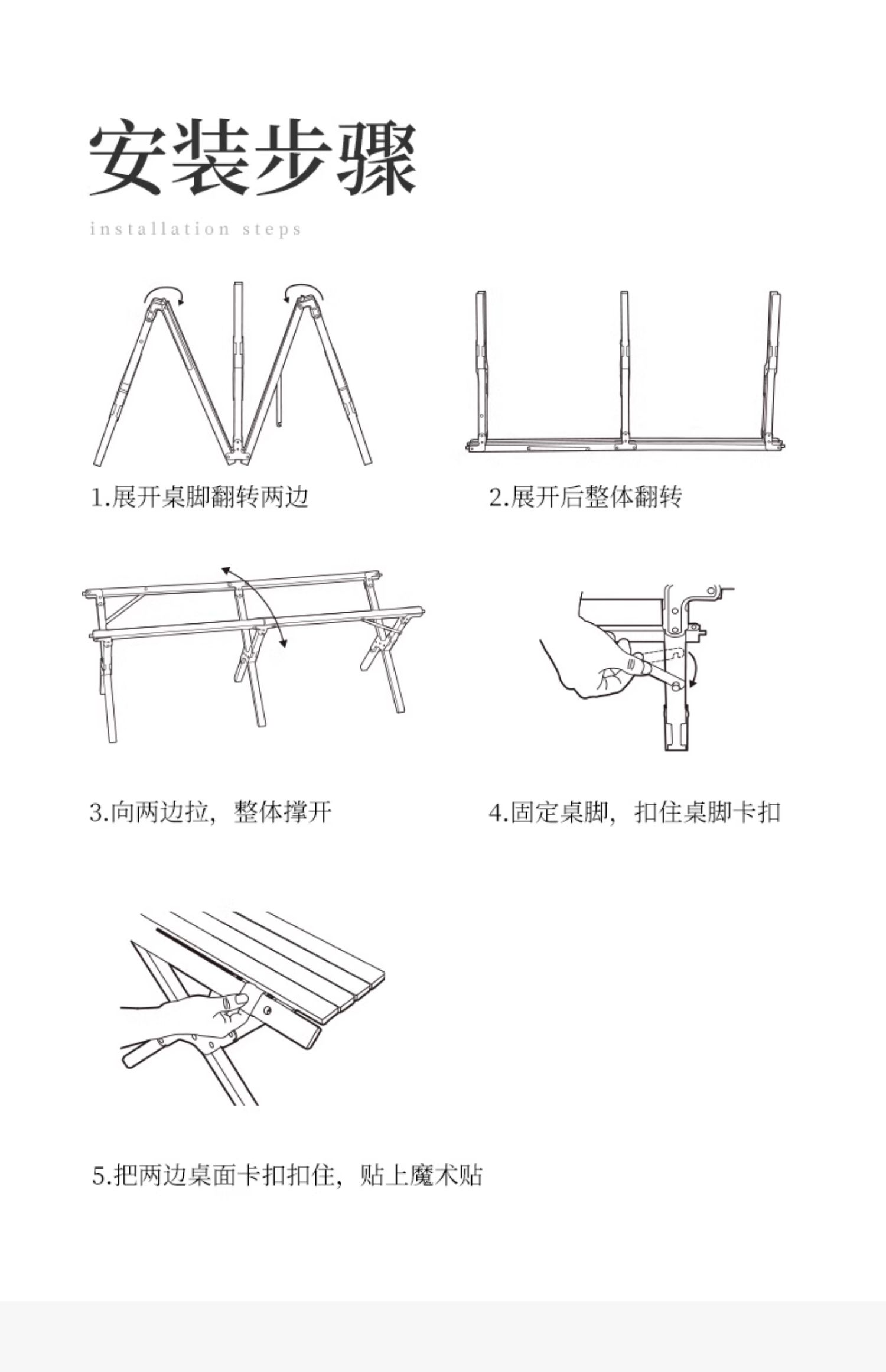 安装步骤

installation steps

1.展开桌脚翻转两边

2.展开后整体翻转

3.向两边拉，整体撑开

4.固定桌脚，扣住桌脚卡扣

5.把两边桌面卡扣扣住，贴上魔术贴