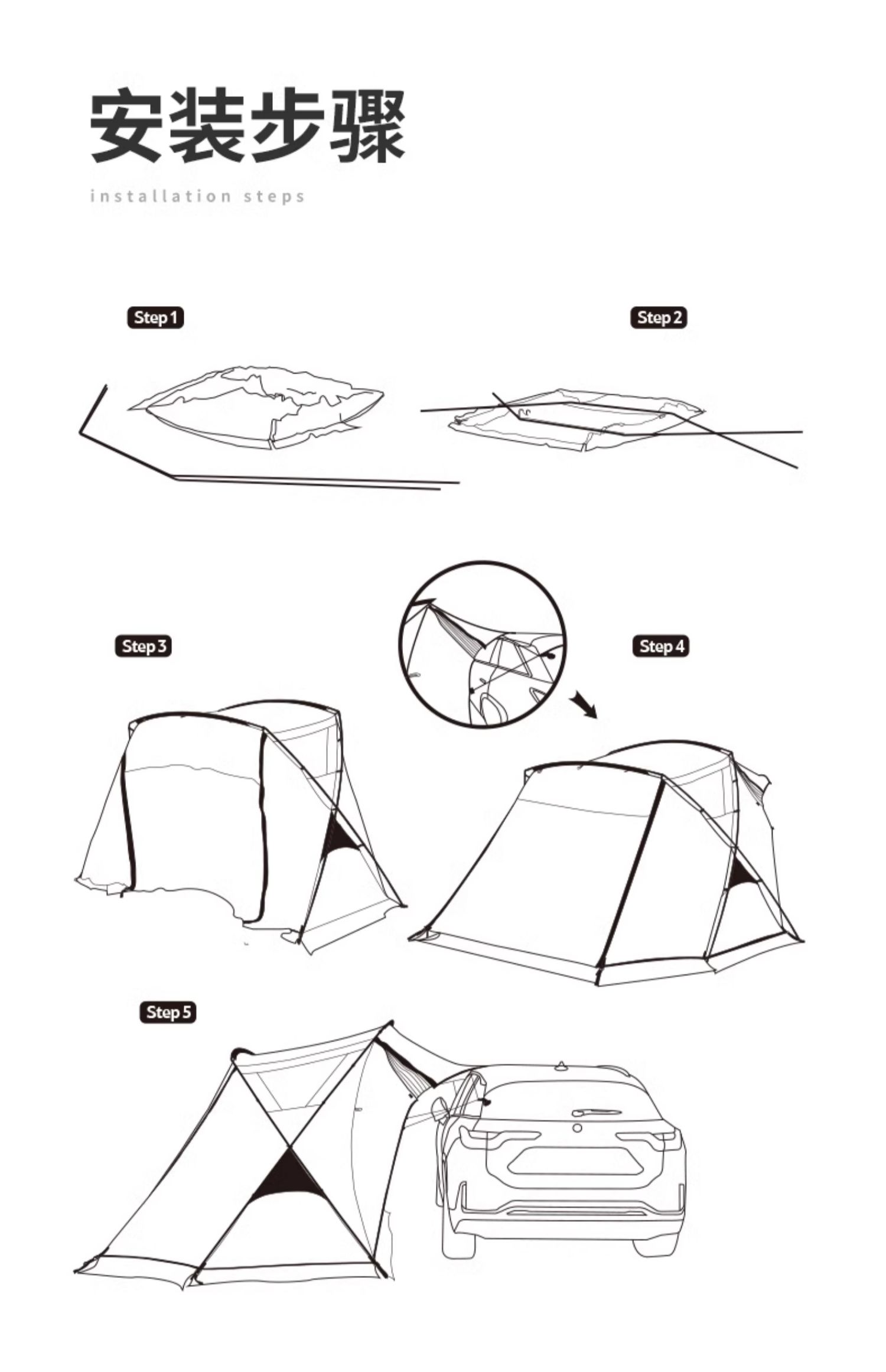 安装步骤

installation steps

Step 1

Step 2

Step 3

Step 4

Step 5