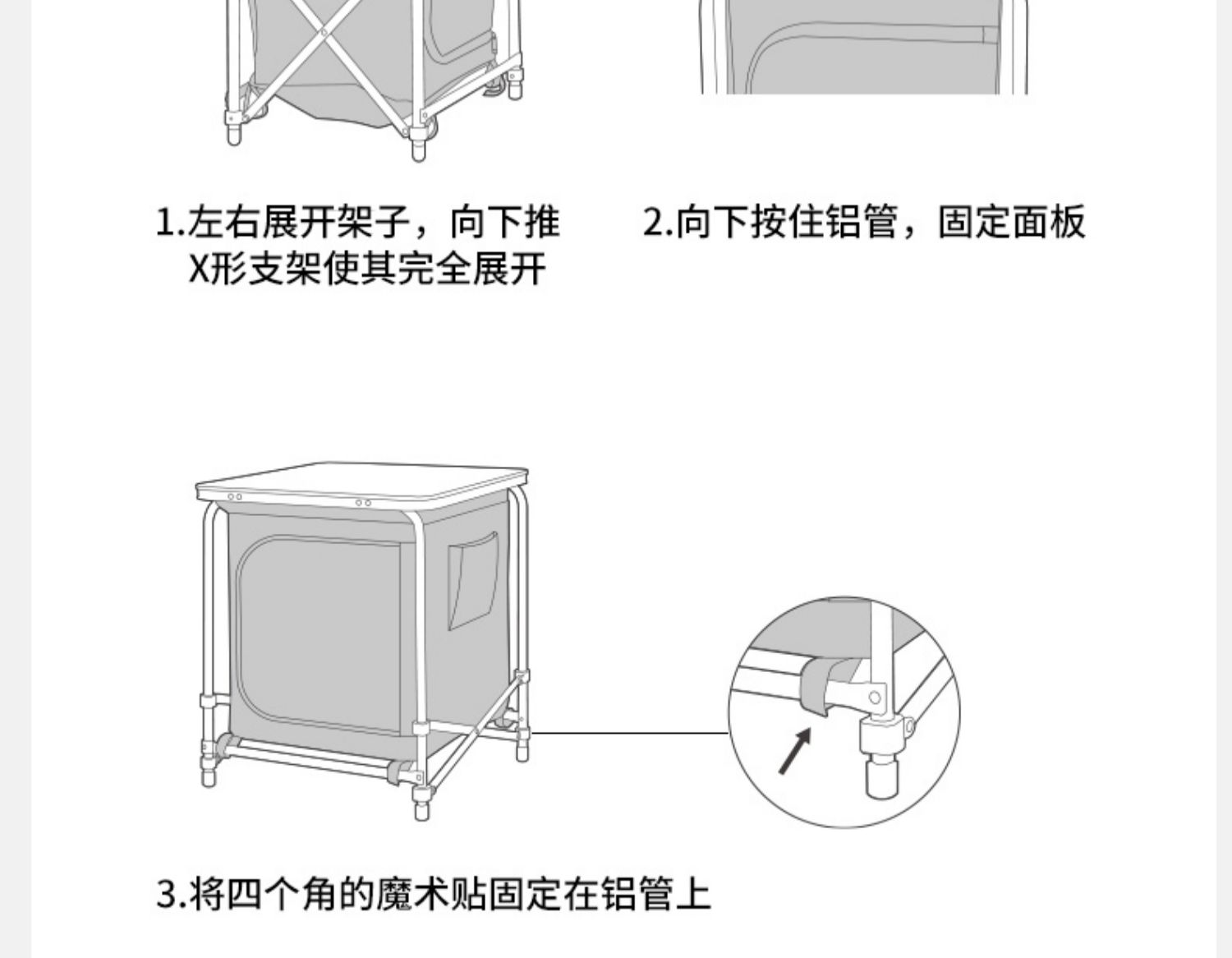 1.左右展开架子，向下推X形支架使其完全展开

2.向下按住铝管，固定面板

3.将四个角的魔术贴固定在铝管上