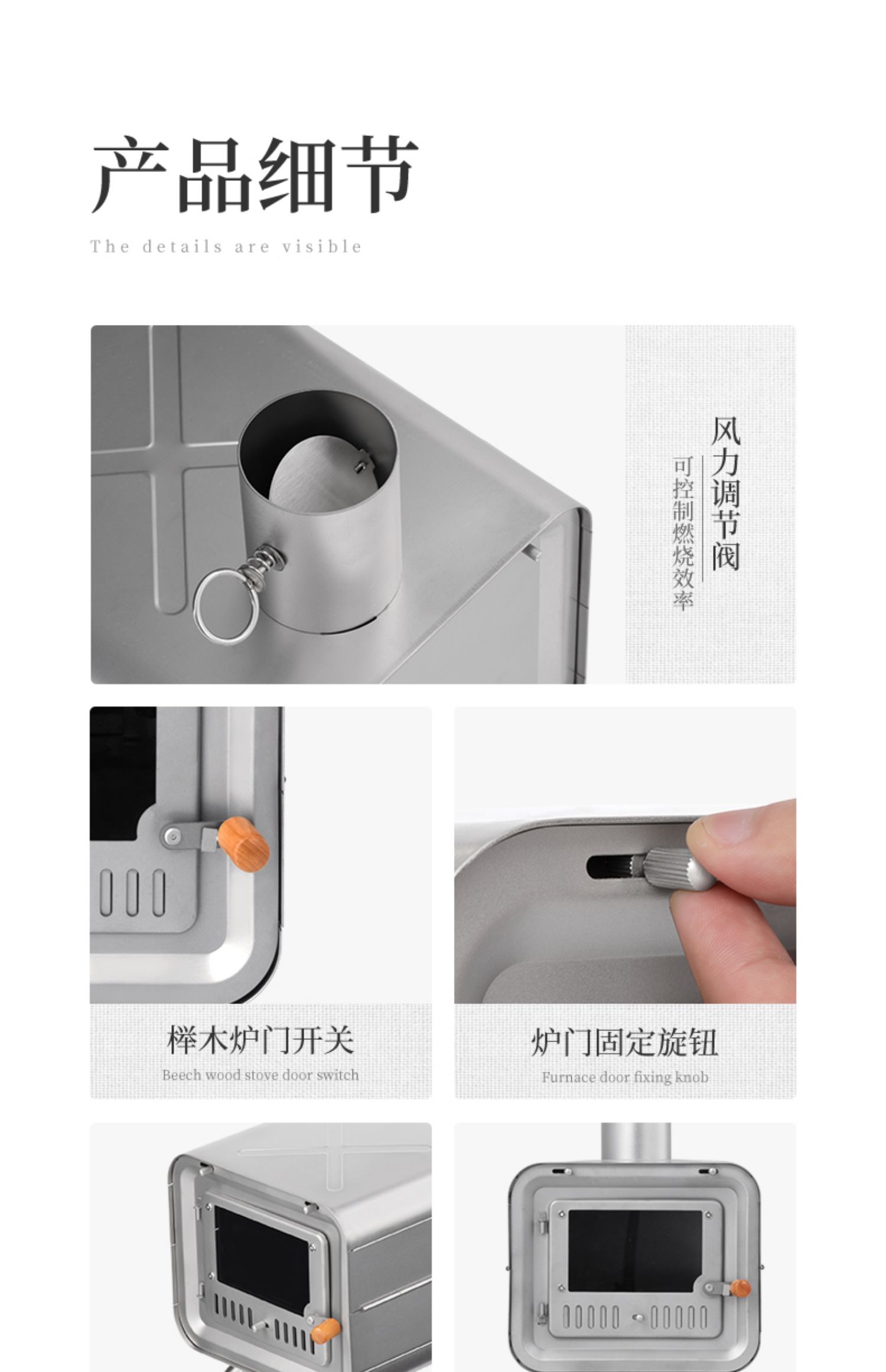 产品细节

The details are visible

风力调节阀

可控制燃烧效率

榉木炉门开关

Beech wood stove door switch

炉门固定旋钮

Furnace door fixing knob