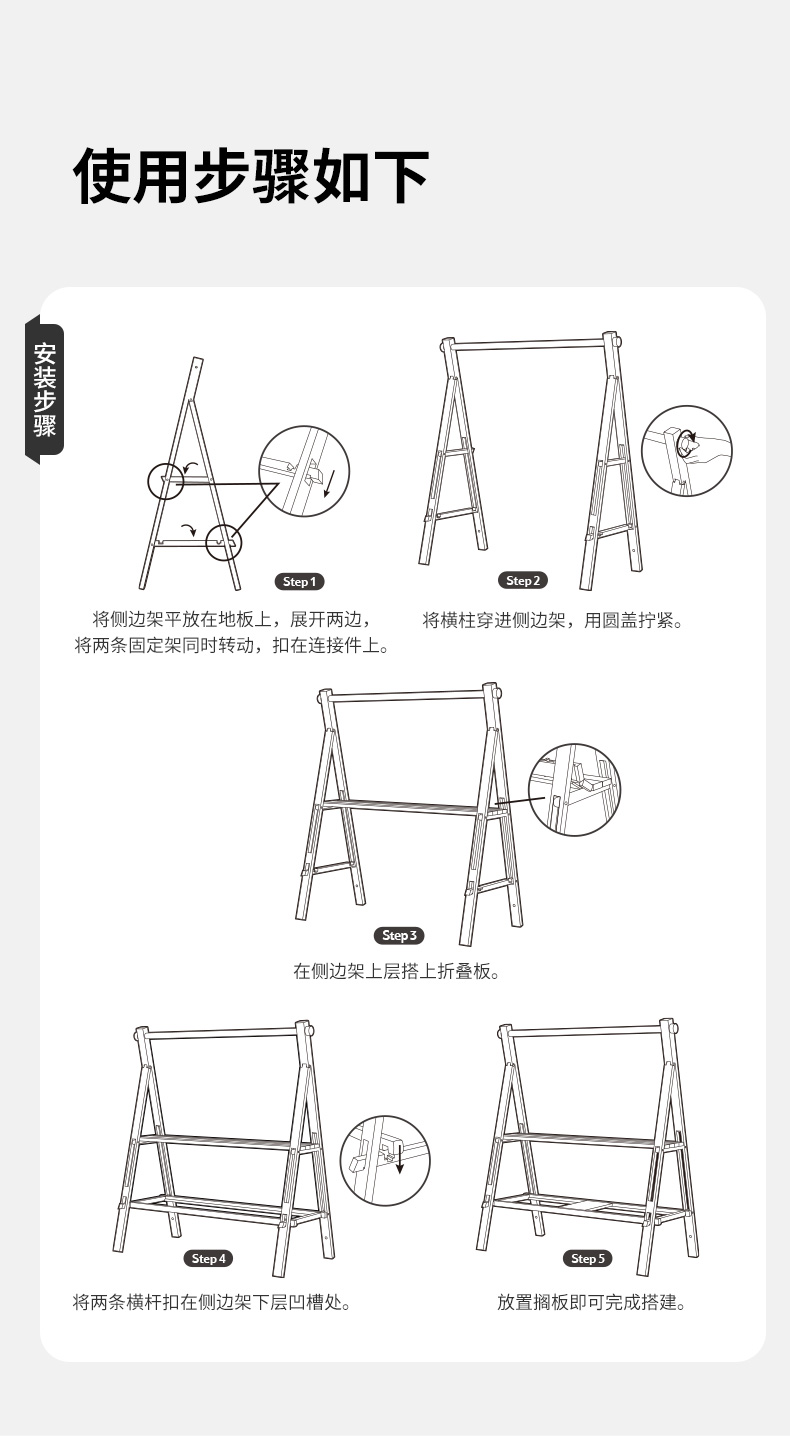 使用步骤如下

安装步骤

Step 1
将侧边架平放在地板上，展开两边，将两条固定架同时转动，扣在连接件上。

Step 2
将横柱穿进侧边架，用圆盖拧紧。

Step 3
在侧边架上层搭上折叠板。

Step 4
将两条横杆扣在侧边架下层凹槽处。

Step 5
放置搁板即可完成搭建。