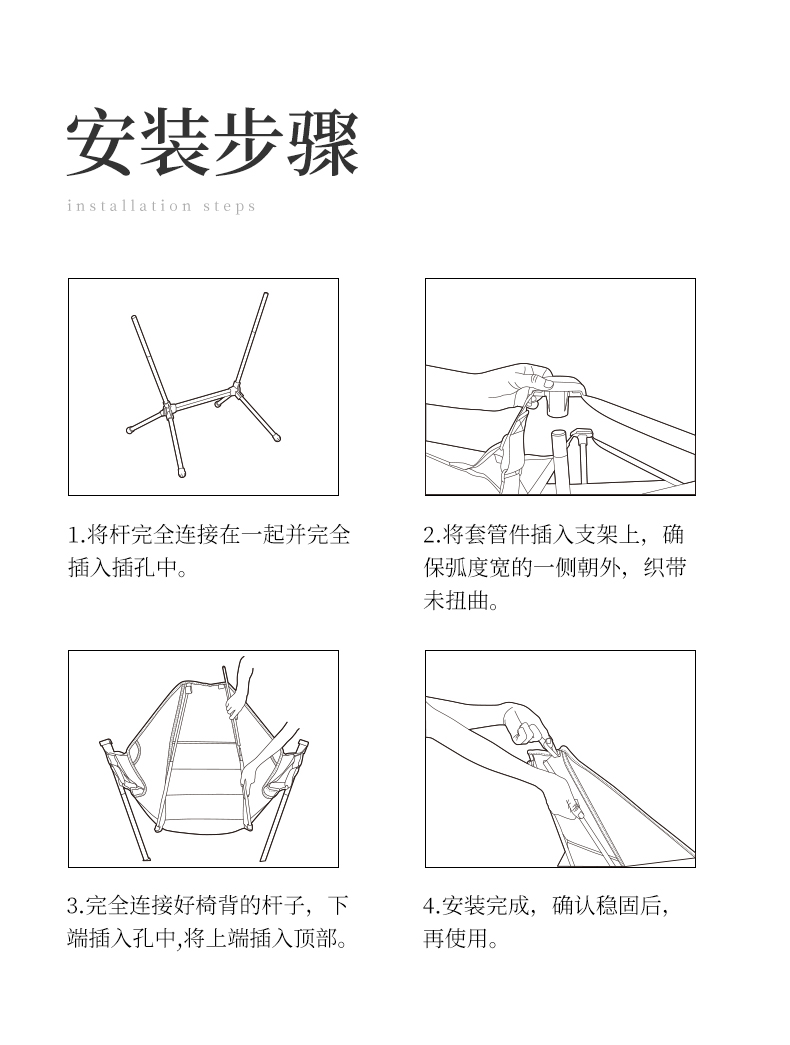 安装步骤

installation steps

1.将杆完全连接在一起并完全插入插孔中。

2.将套管件插入支架上，确保弧度宽的一侧朝外，织带未扭曲。

3.完全连接好椅背的杆子，下端插入孔中,将上端插入顶部。

4.安装完成，确认稳固后，再使用。