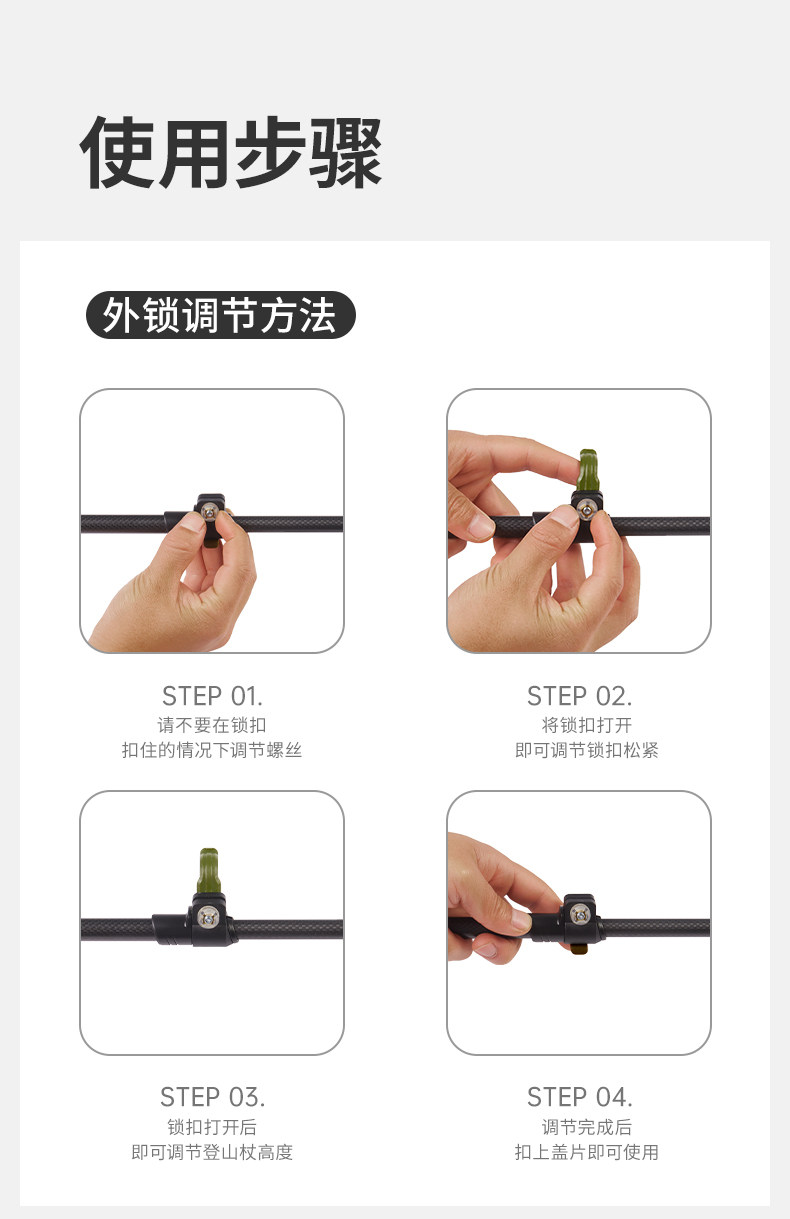 使用步骤

外锁调节方法

STEP 01.
请不要在锁扣
扣住的情况下调节螺丝

STEP 02.
将锁扣打开
即可调节锁扣松紧

STEP 03.
锁扣打开后
即可调节登山杖高度

STEP 04.
调节完成后
扣上盖片即可使用