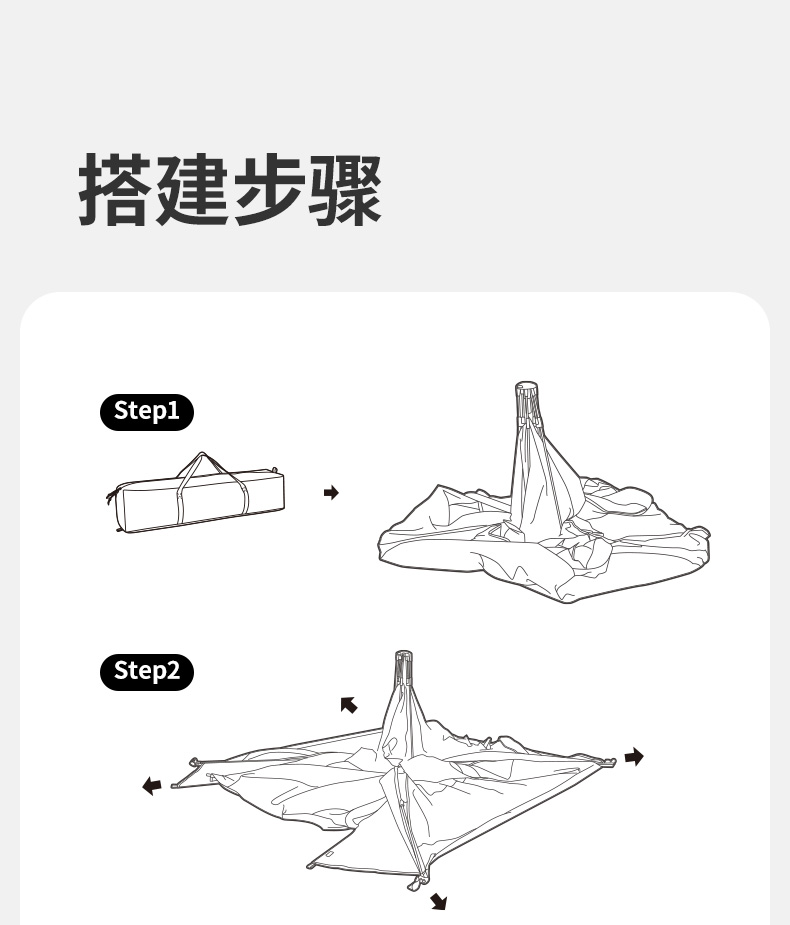 搭建步骤

Step1

Step2