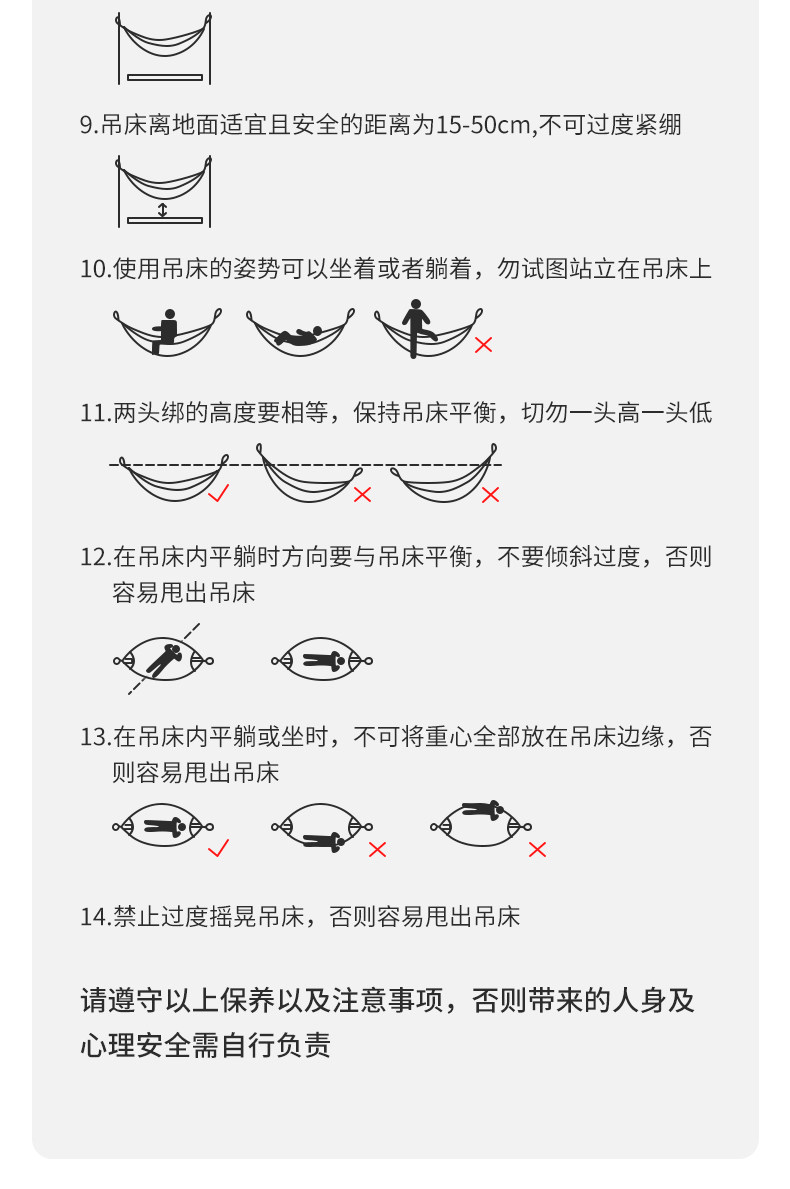 9.吊床离地面适宜且安全的距离为15-50cm,不可过度紧绷

10.使用吊床的姿势可以坐着或者躺着，勿试图站立在吊床上

11.两头绑的高度要相等，保持吊床平衡，切勿一头高一头低

12.在吊床内平躺时方向要与吊床平衡，不要倾斜过度，否则容易甩出吊床

13.在吊床内平躺或坐时，不可将重心全部放在吊床边缘，否则容易甩出吊床

14.禁止过度摇晃吊床，否则容易甩出吊床

请遵守以上保养以及注意事项，否则带来的人身及心理安全需自行负责