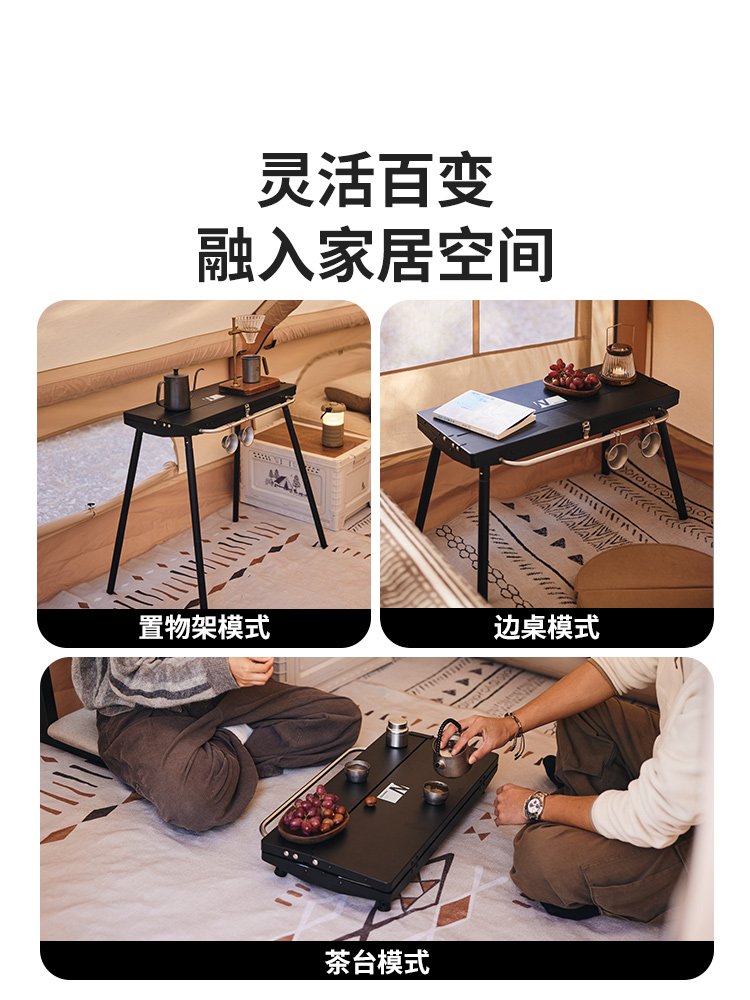 灵活百变
融入家居空间

置物架模式

边桌模式

茶台模式