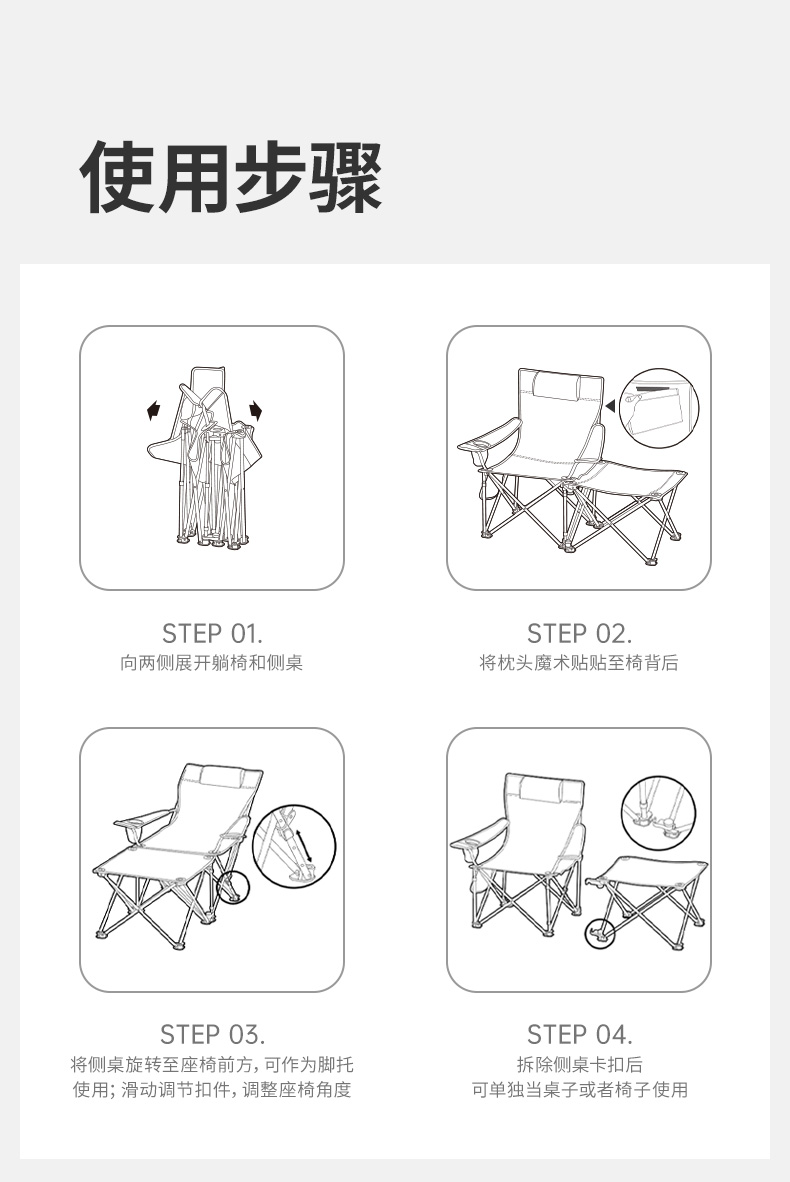 使用步骤

STEP 01.
向两侧展开躺椅和侧桌

STEP 02.
将枕头魔术贴贴至椅背后

STEP 03.
将侧桌旋转至座椅前方，可作为脚托使用；滑动调节扣件，调整座椅角度

STEP 04.
拆除侧桌卡扣后
可单独当桌子或者椅子使用