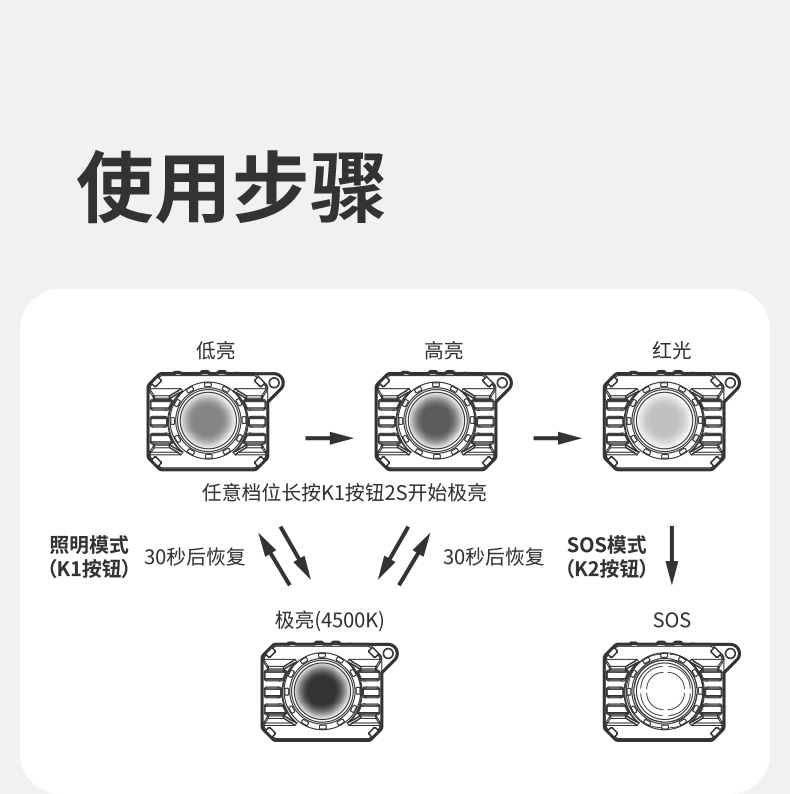 使用步骤

低亮

高亮

红光

任意档位长按K1按钮2S开始极亮

照明模式
(K1按钮)

30秒后恢复

30秒后恢复

SOS模式
(K2按钮)

极亮(4500K)

SOS