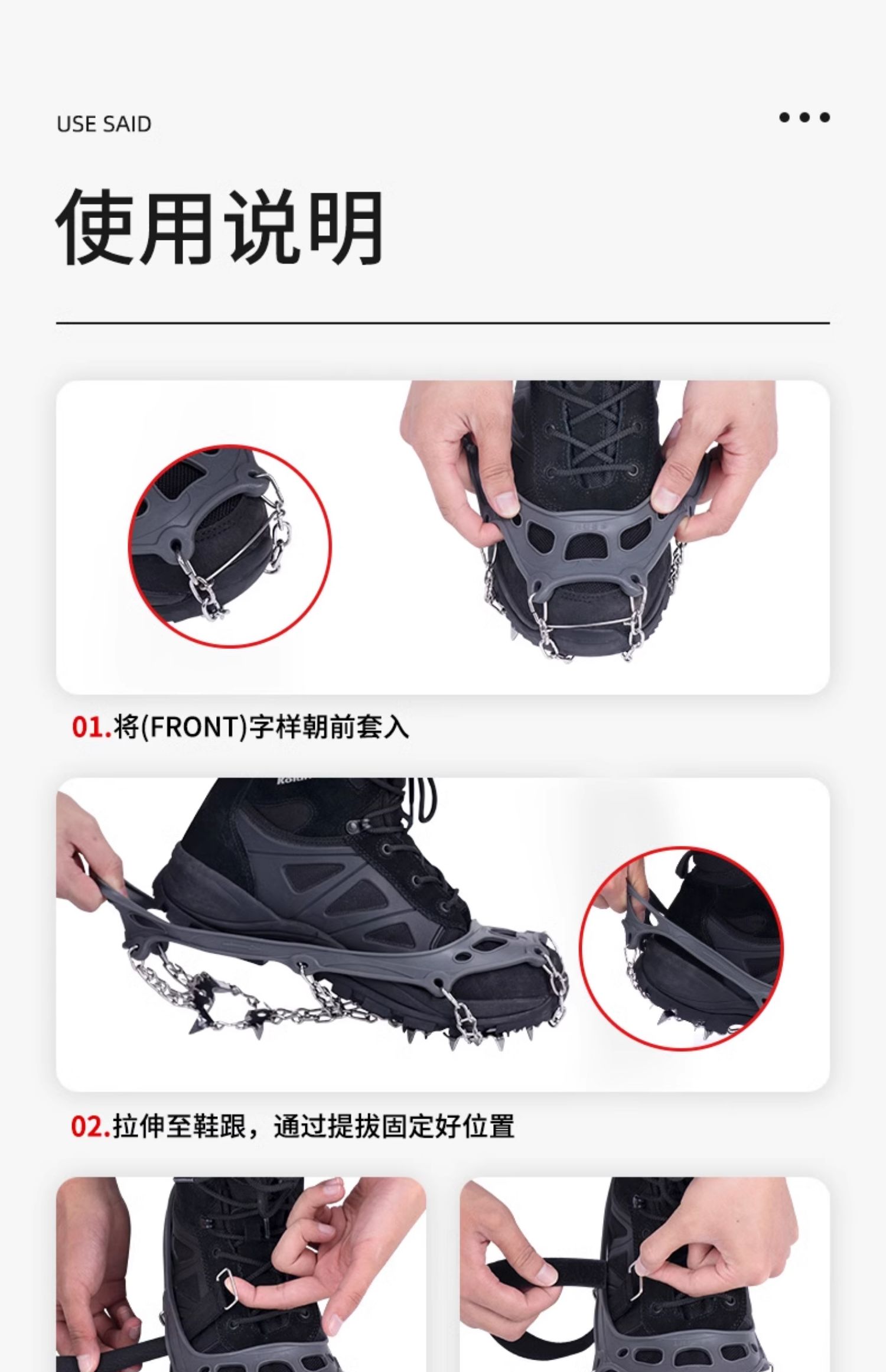 USE SAID

使用说明

01.将(FRONT)字样朝前套入

02.拉伸至鞋跟，通过提拔固定好位置