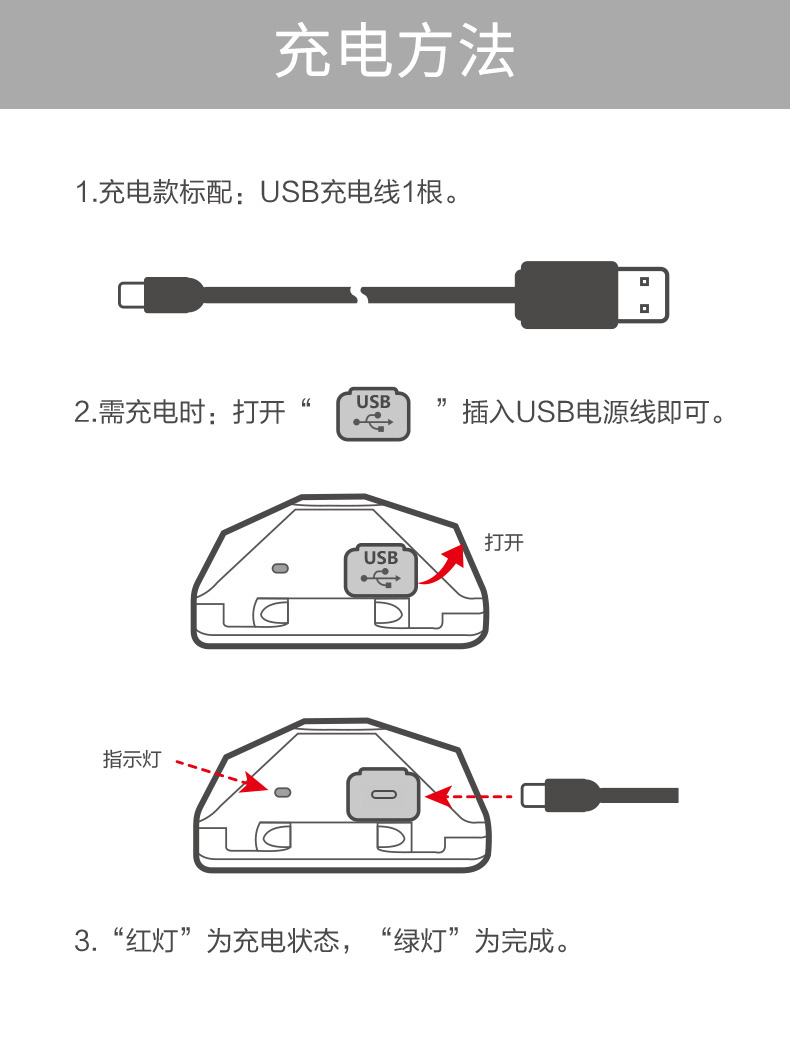 充电方法

1.充电款标配：USB充电线1根。

2.需充电时：打开“ USB ”插入USB电源线即可。

USB

打开

指示灯

3.“红灯”为充电状态，“绿灯”为完成。