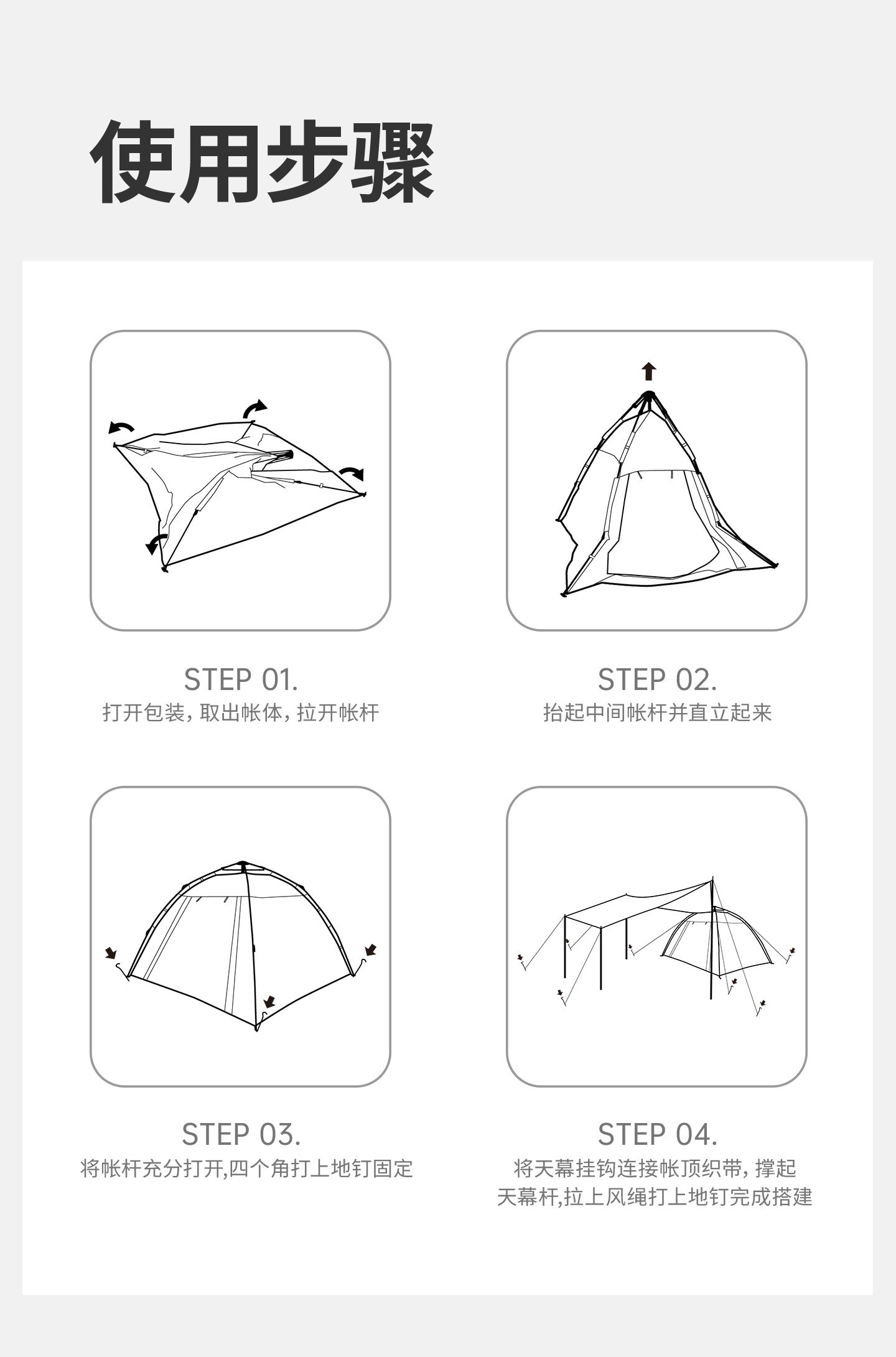 使用步骤

STEP 01.
打开包装，取出帐体，拉开帐杆

STEP 02.
抬起中间帐杆并直立起来

STEP 03.
将帐杆充分打开,四个角打上地钉固定

STEP 04.
将天幕挂钩连接帐顶织带，撑起天幕杆,拉上风绳打上地钉完成搭建