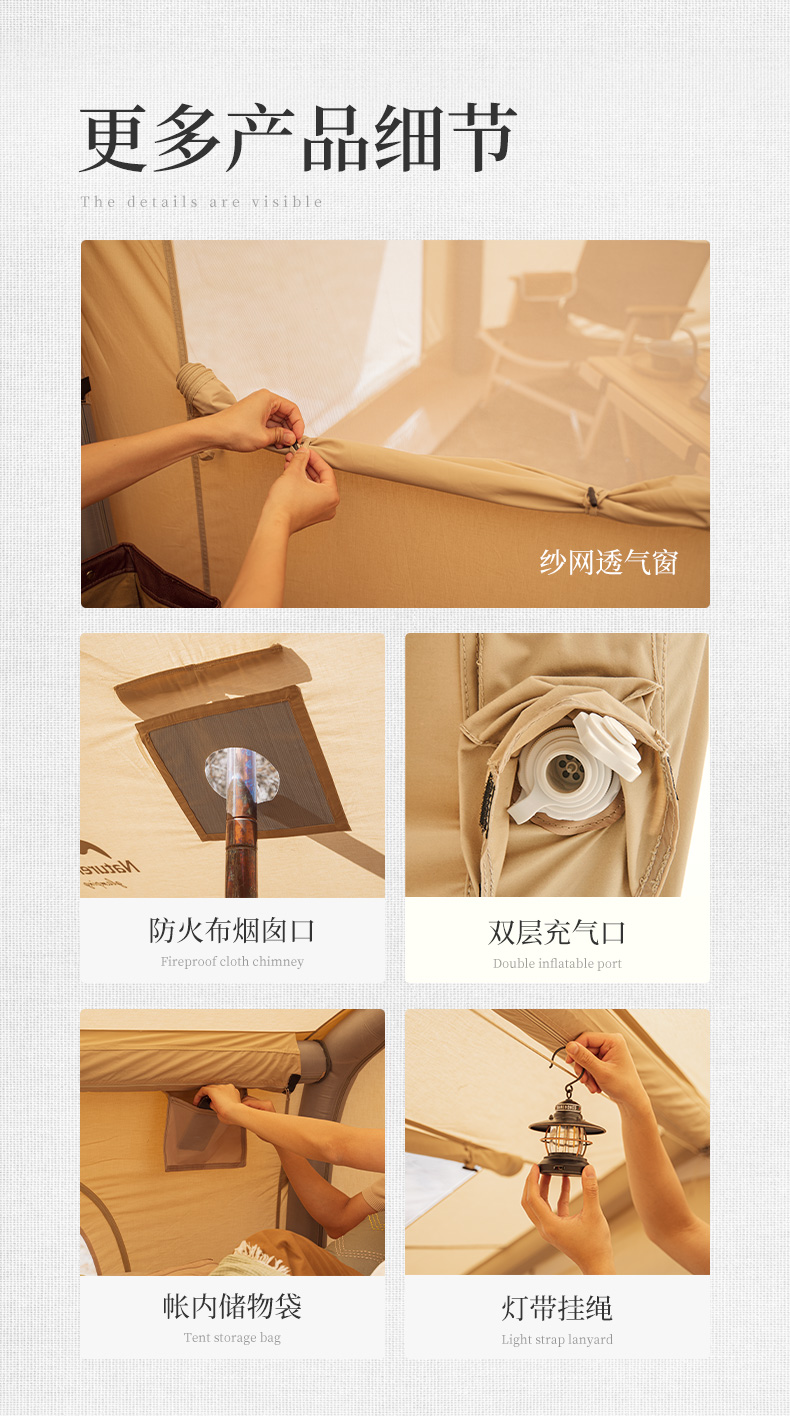 更多产品细节

The details are visible

纱网透气窗

Nature

防火布烟囱口

Fireproof cloth chimney

双层充气口

Double inflatable port

帐内储物袋

Tent storage bag

灯带挂绳

Light strap lanyard