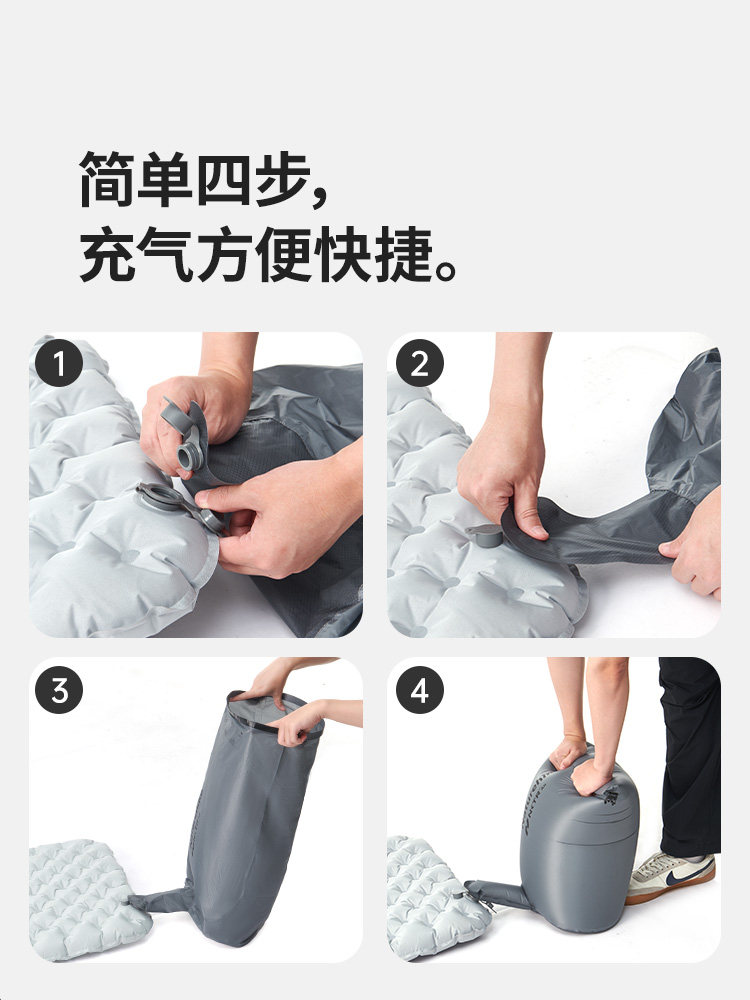 简单四步,
充气方便快捷。

1

2

3

4