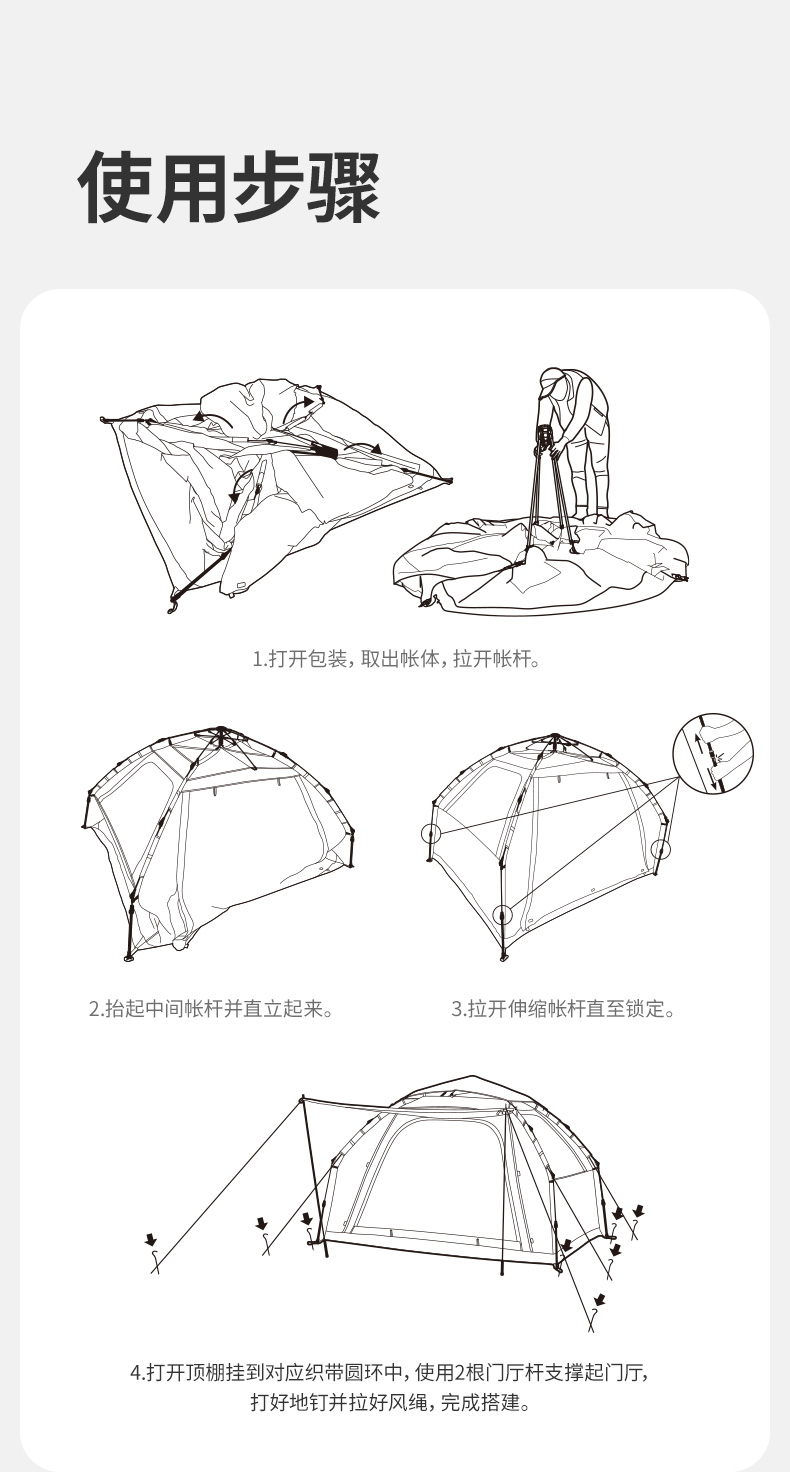 使用步骤

1.打开包装，取出帐体，拉开帐杆。

2.抬起中间帐杆并直立起来。

3.拉开伸缩帐杆直至锁定。

4.打开顶棚挂到对应织带圆环中，使用2根门厅杆支撑起门厅，打好地钉并拉好风绳，完成搭建。