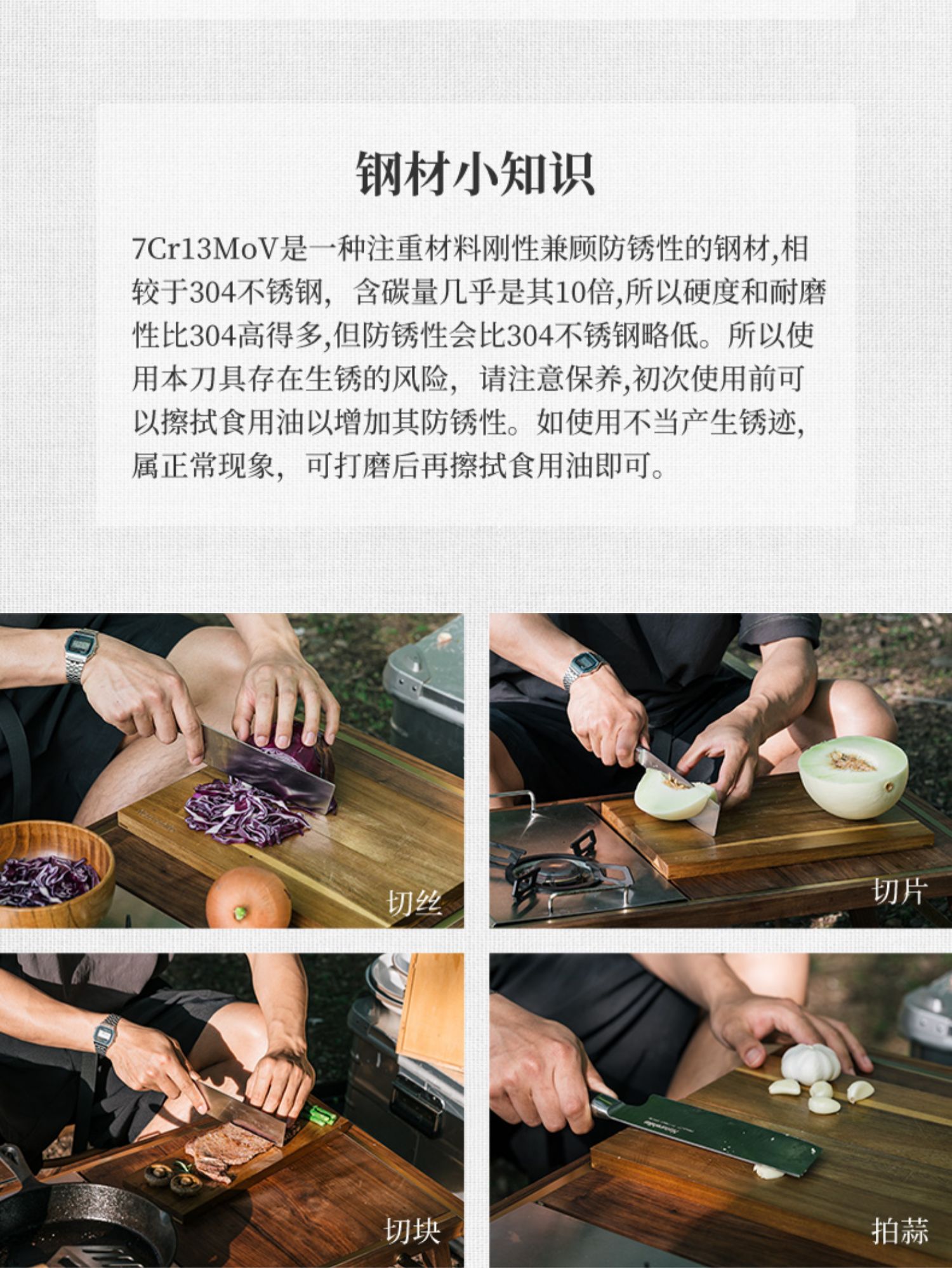 钢材小知识

7Cr13MoV是一种注重材料刚性兼顾防锈性的钢材,相较于304不锈钢，含碳量几乎是其10倍,所以硬度和耐磨性比304高得多,但防锈性会比304不锈钢略低。所以使用本刀具存在生锈的风险，请注意保养,初次使用前可以擦拭食用油以增加其防锈性。如使用不当产生锈迹,属正常现象，可打磨后再擦拭食用油即可。

切丝

切片

切块

拍蒜